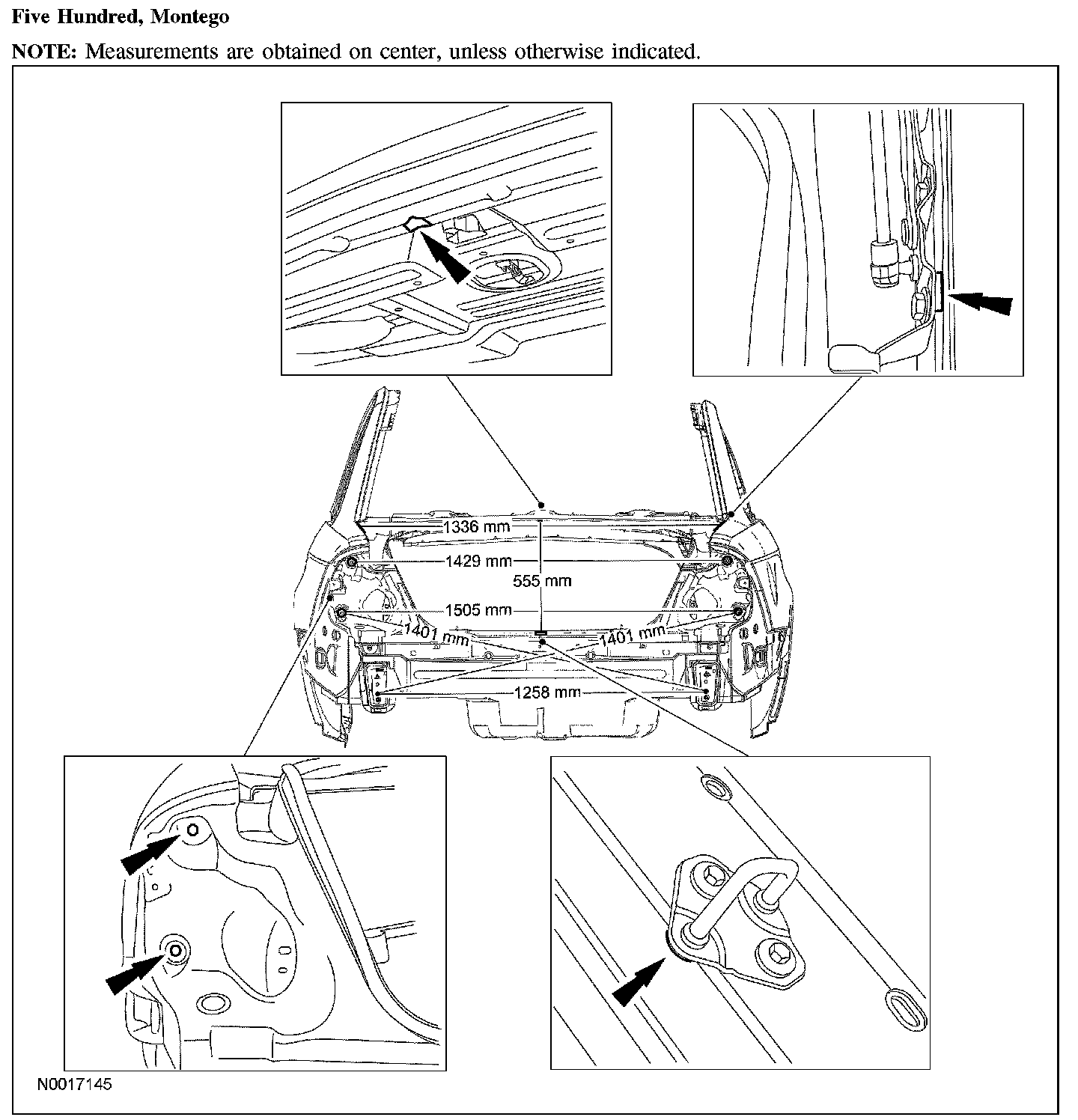 Five Hundred, Montego

NOTE: Measurements are obtained on center, unless otherwise indicated.

1336 mm
1429 mm
555 mm
1505 mm
1401 mm
1401 mm
1258 mm

N0017145