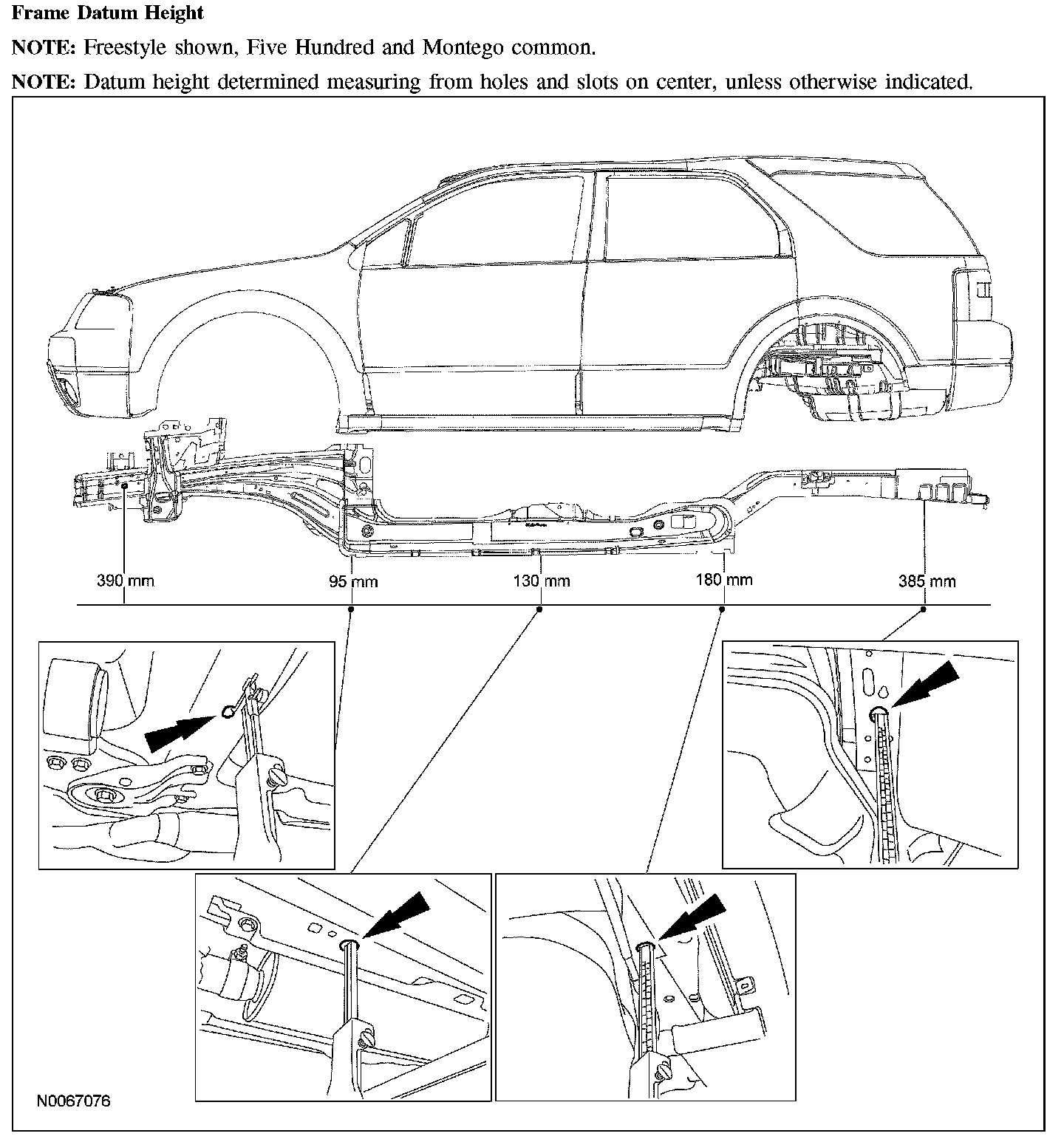 Frame Datum Height

NOTE: Freestyle shown, Five Hundred and Montego common.

NOTE: Datum height determined measuring from holes and slots on center, unless otherwise indicated.

390 mm

95 mm

130 mm

180 mm

385 mm

N0067076