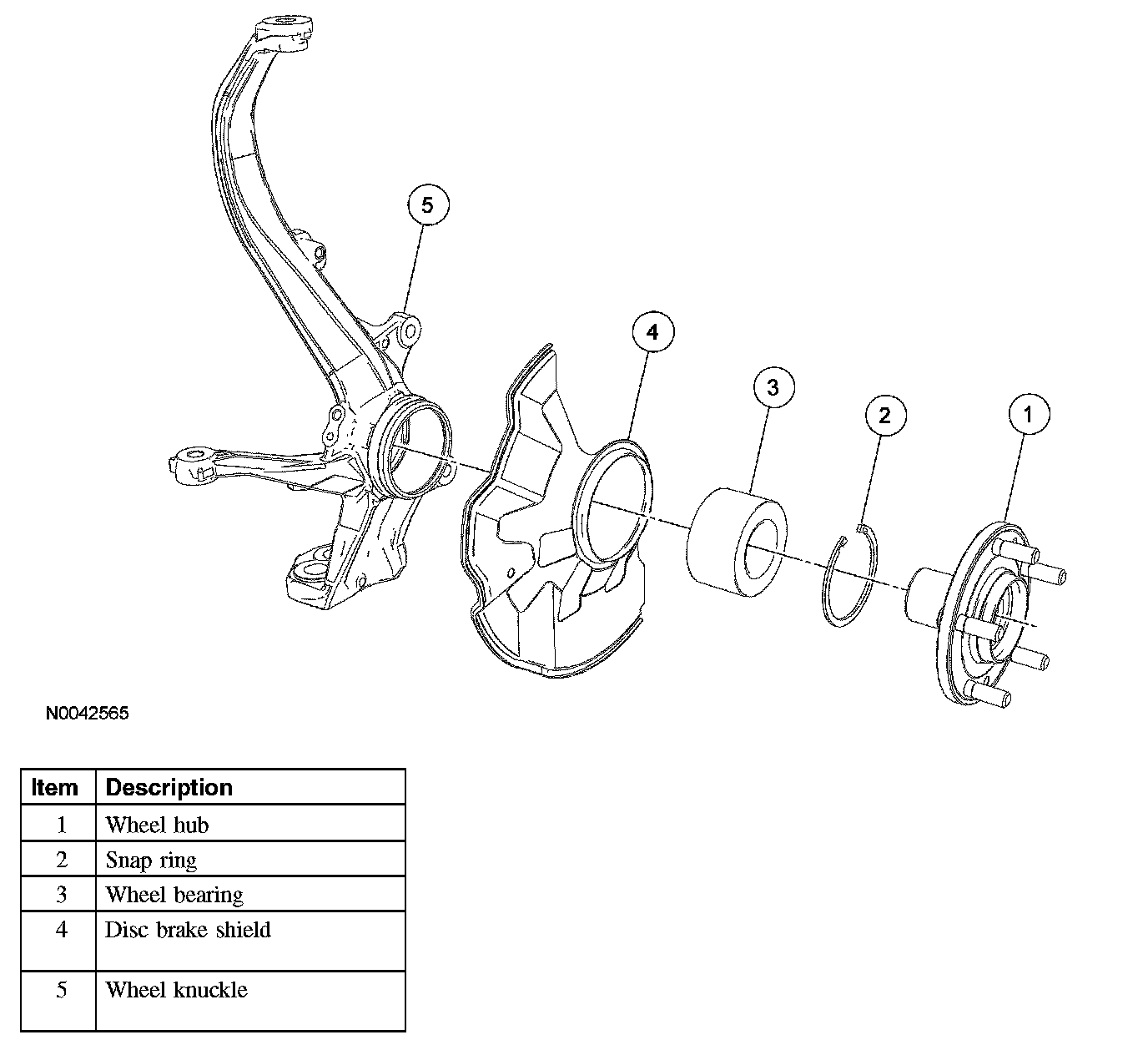 5

4

3

2

1

N0042565

| Item | Description |
|---|---|
| 1 | Wheel hub |
| 2 | Snap ring |
| 3 | Wheel bearing |
| 4 | Disc brake shield |
| 5 | Wheel knuckle |