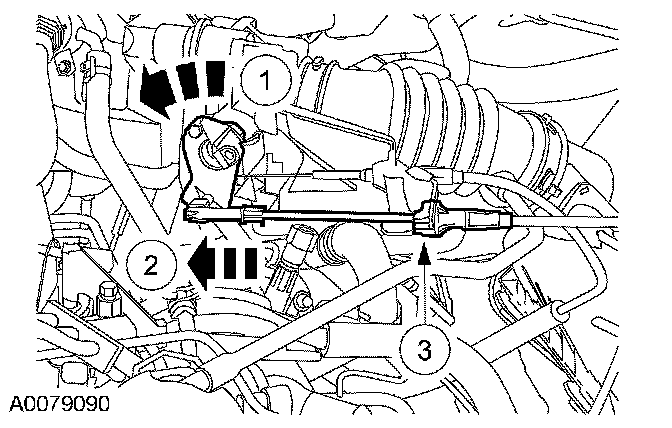 1
2
3
A0079090