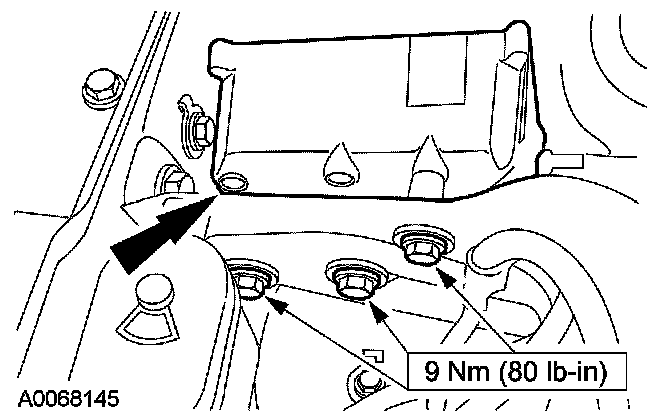 9 Nm (80 lb-in)

A0068145