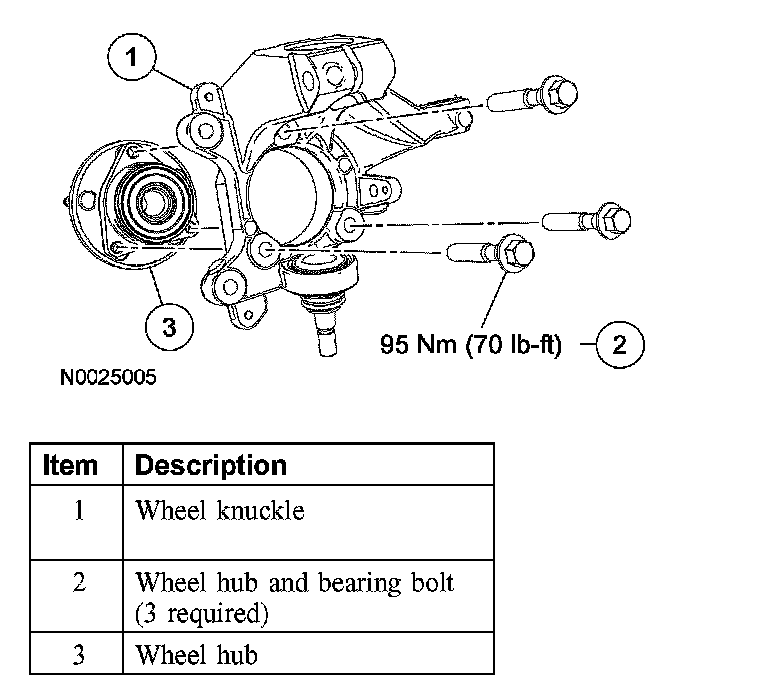 1

3

95 Nm (70 lb-ft) 2

N0025005

| Item | Description |
|---|---|
| 1 | Wheel knuckle |
| 2 | Wheel hub and bearing bolt (3 required) |
| 3 | Wheel hub |