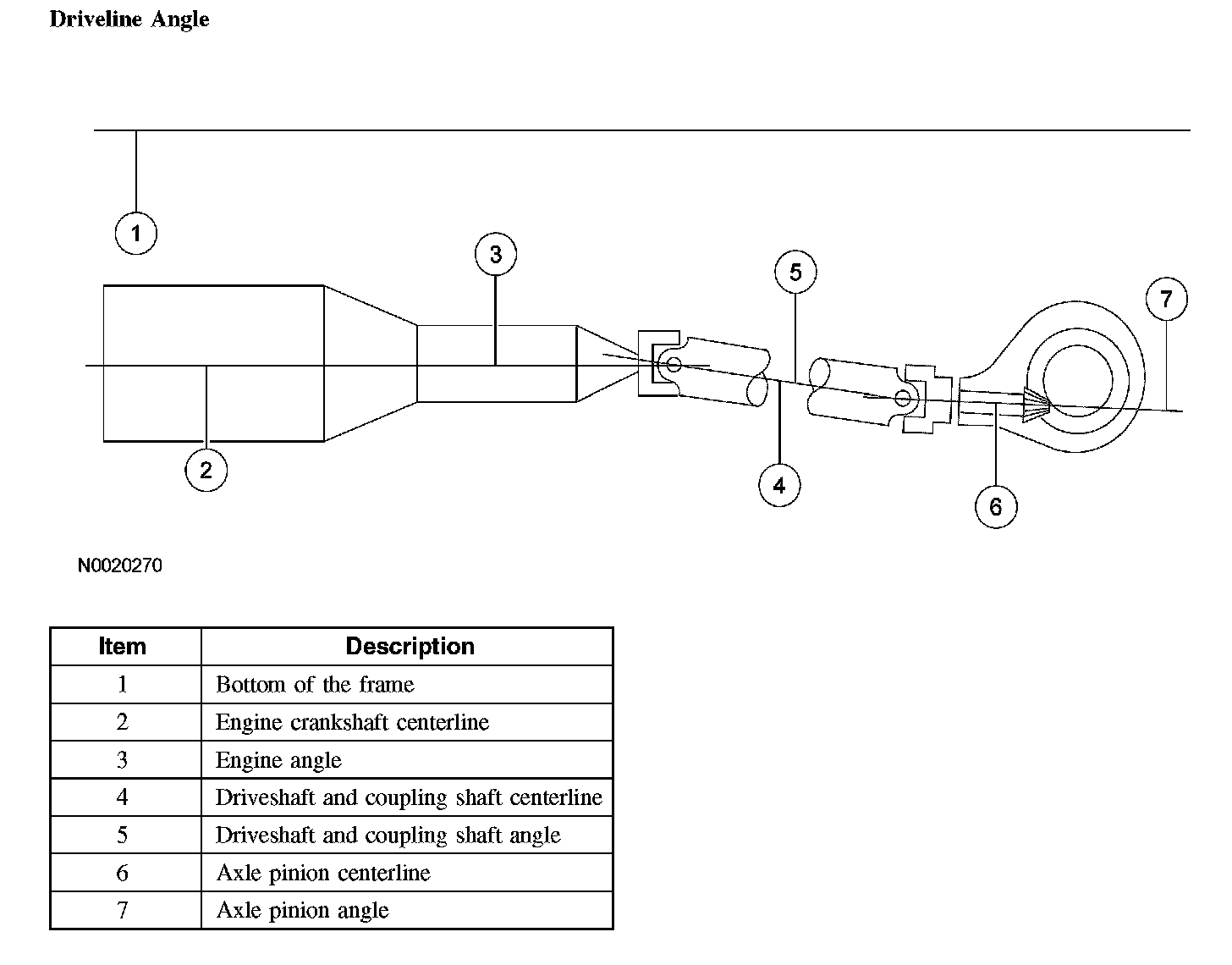 Driveline Angle

1

3

5

7

2

4

6

N0020270

| Item | Description |
|---|---|
| 1 | Bottom of the frame |
| 2 | Engine crankshaft centerline |
| 3 | Engine angle |
| 4 | Driveshaft and coupling shaft centerline |
| 5 | Driveshaft and coupling shaft angle |
| 6 | Axle pinion centerline |
| 7 | Axle pinion angle |