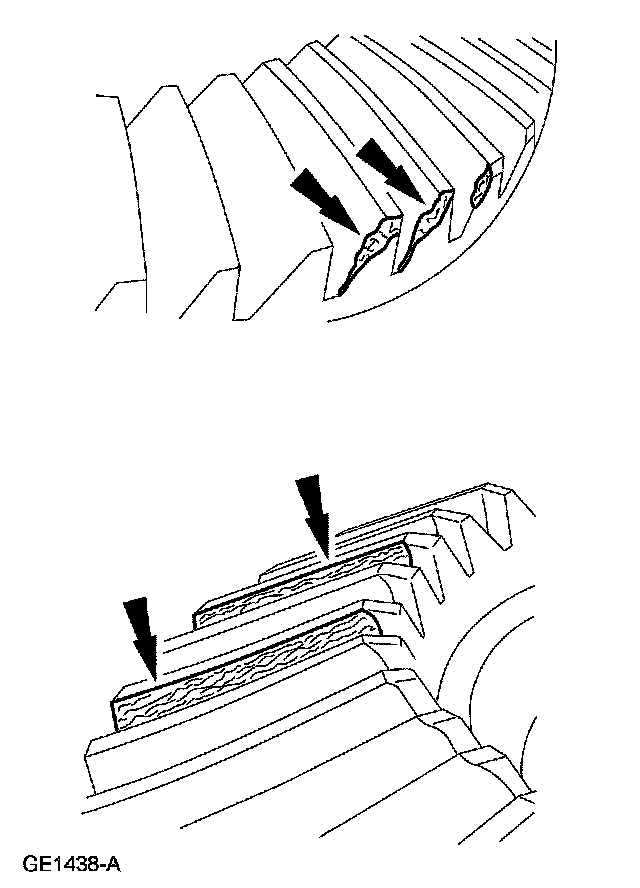 GE1438-A