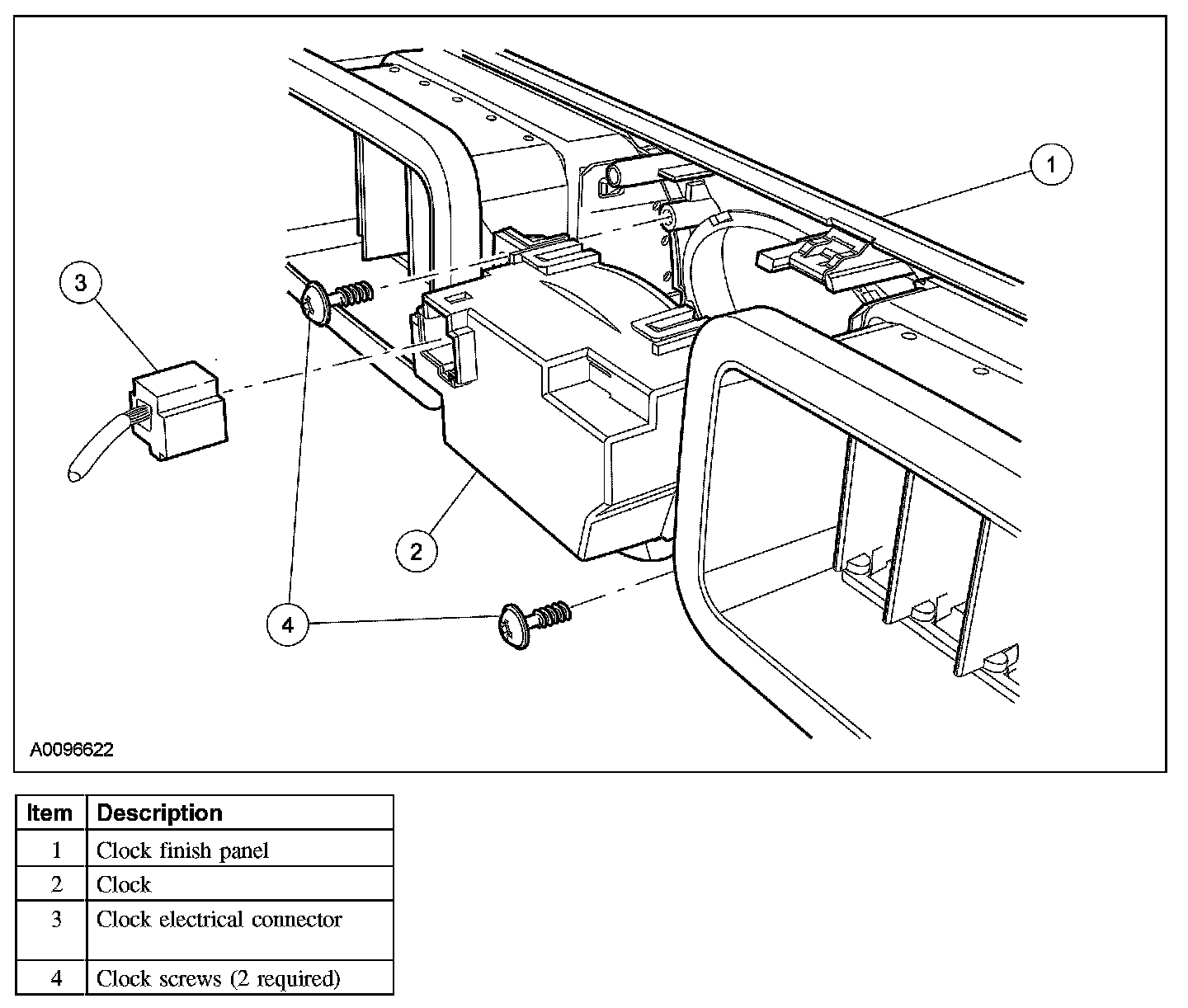 1

3

2

4

A0096622

| Item | Description |
|---|---|
| 1 | Clock finish panel |
| 2 | Clock |
| 3 | Clock electrical connector |
| 4 | Clock screws (2 required) |