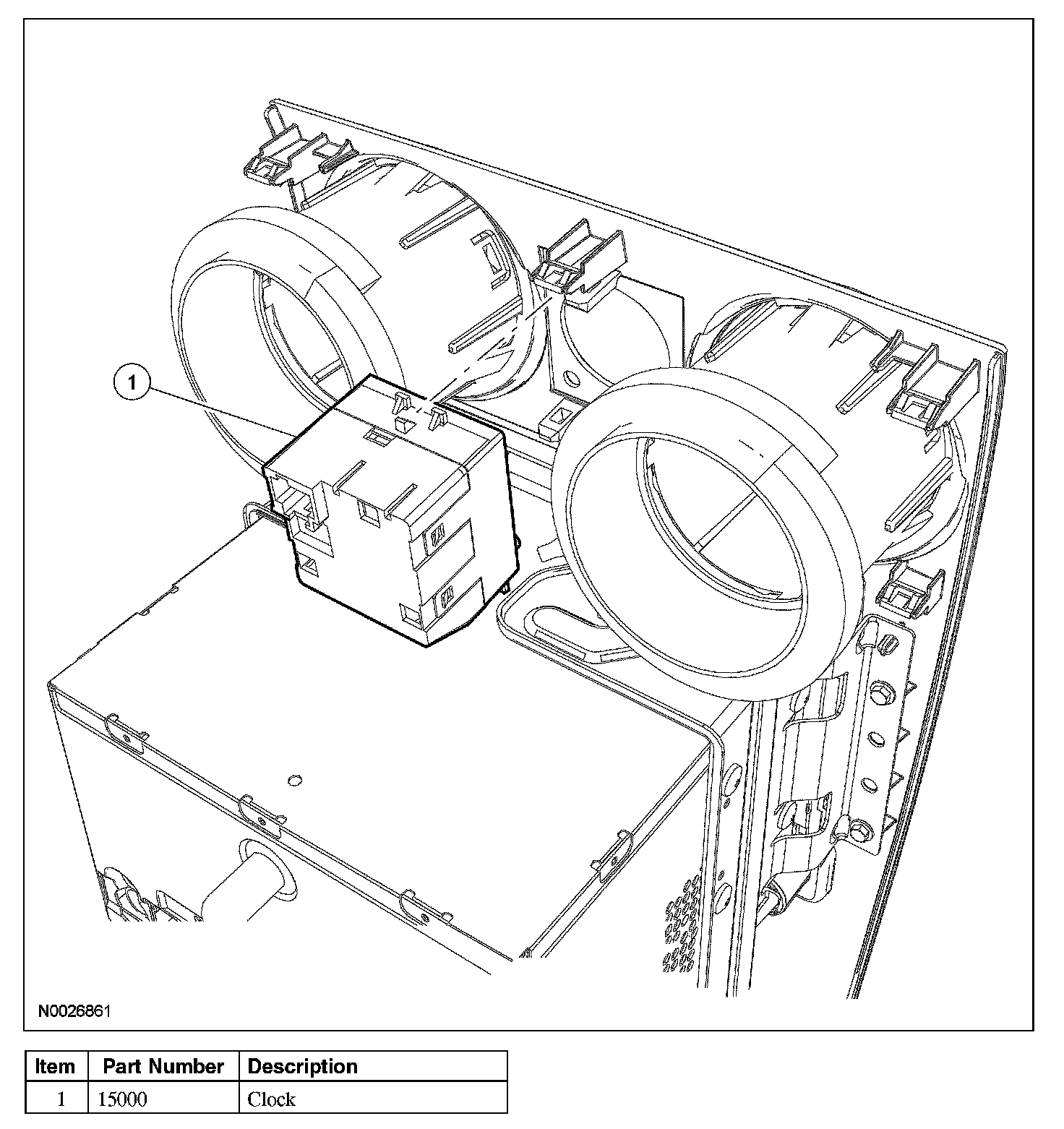 1

N0026861

| Item | Part Number | Description |
|---|---|---|
| 1 | 15000 | Clock |