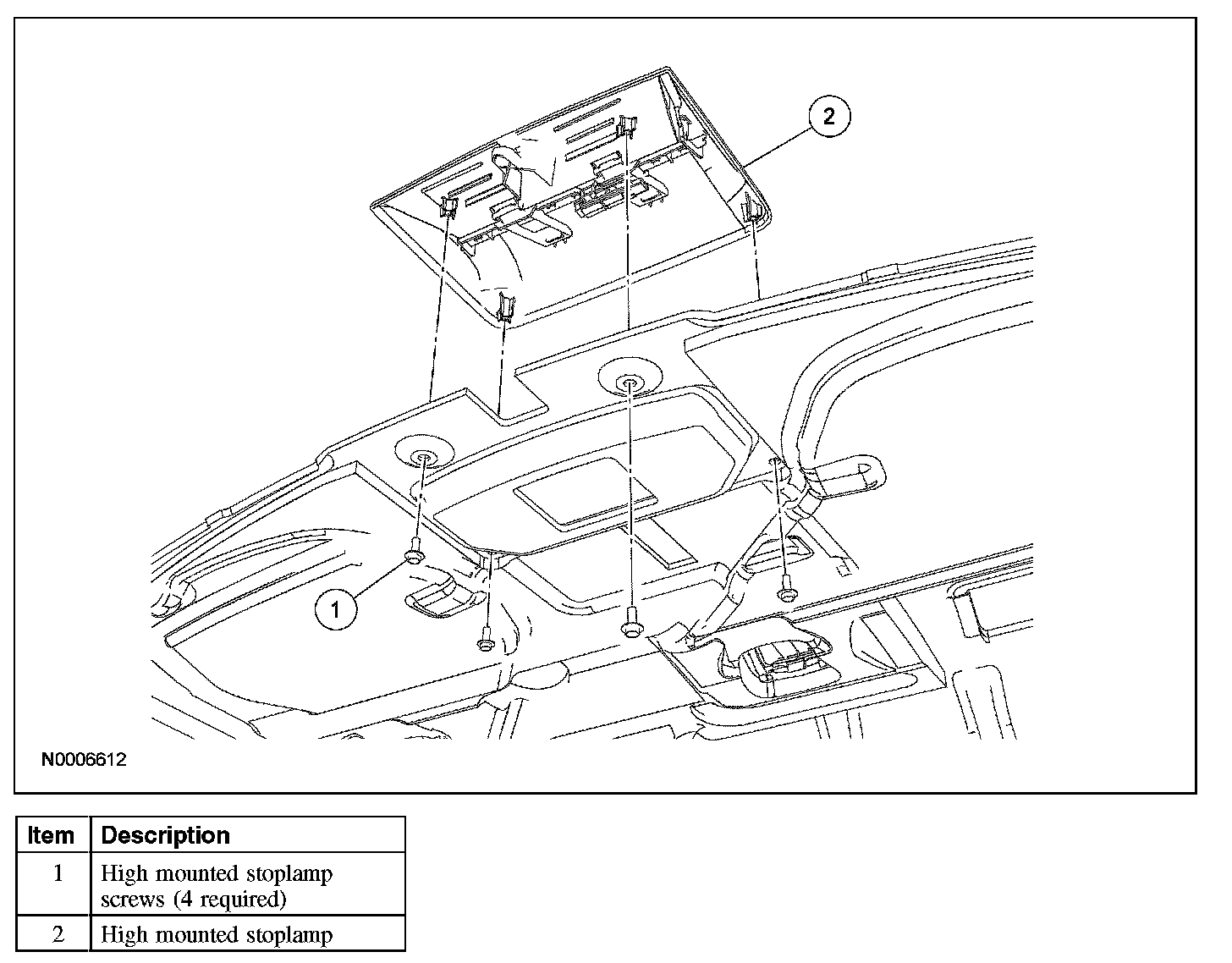 2

1

N0006612

| Item | Description |
|---|---|
| 1 | High mounted stoplamp screws (4 required) |
| 2 | High mounted stoplamp |