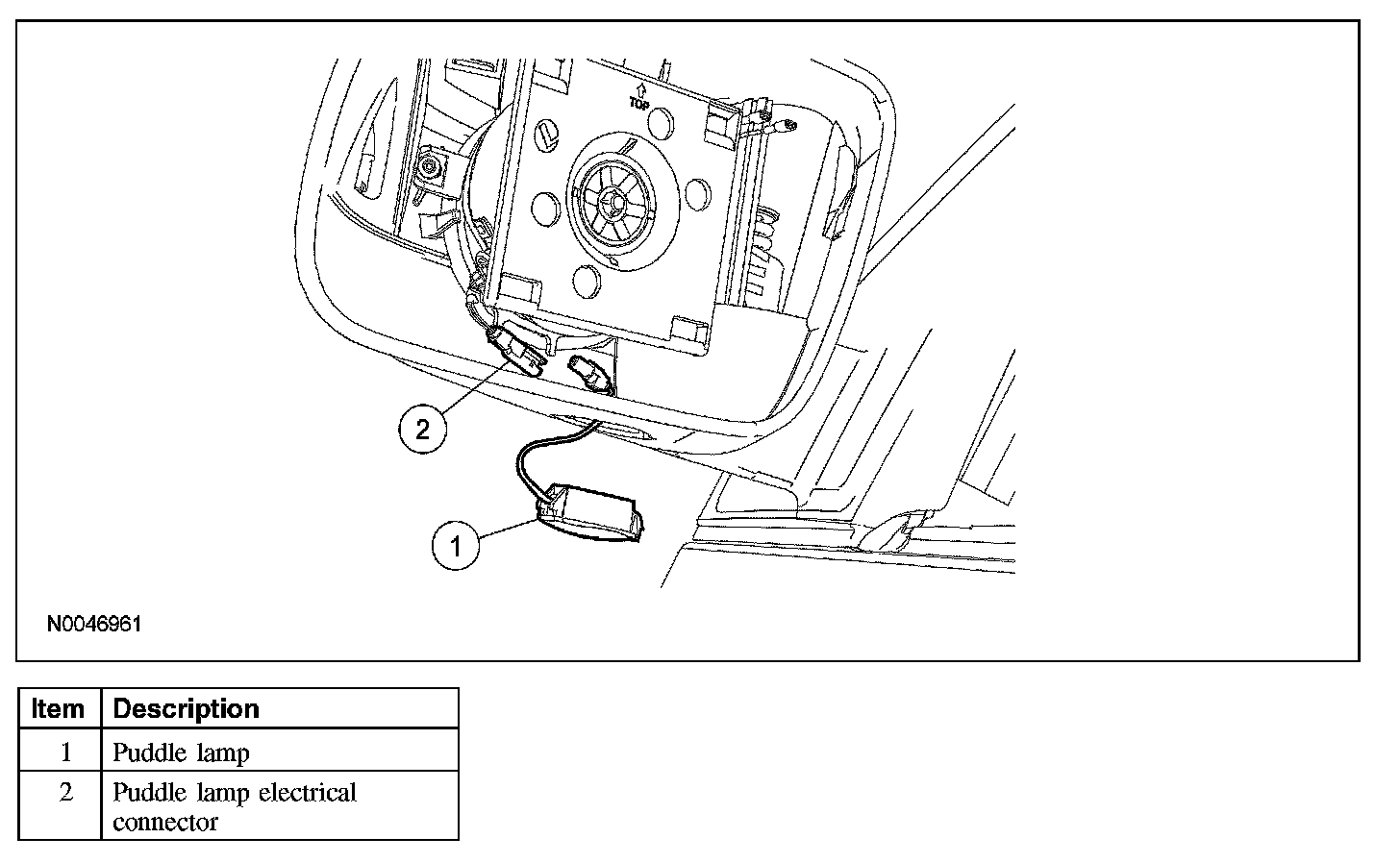 TOP

2

1

N0046961

| Item | Description |
|---|---|
| 1 | Puddle lamp |
| 2 | Puddle lamp electrical connector |