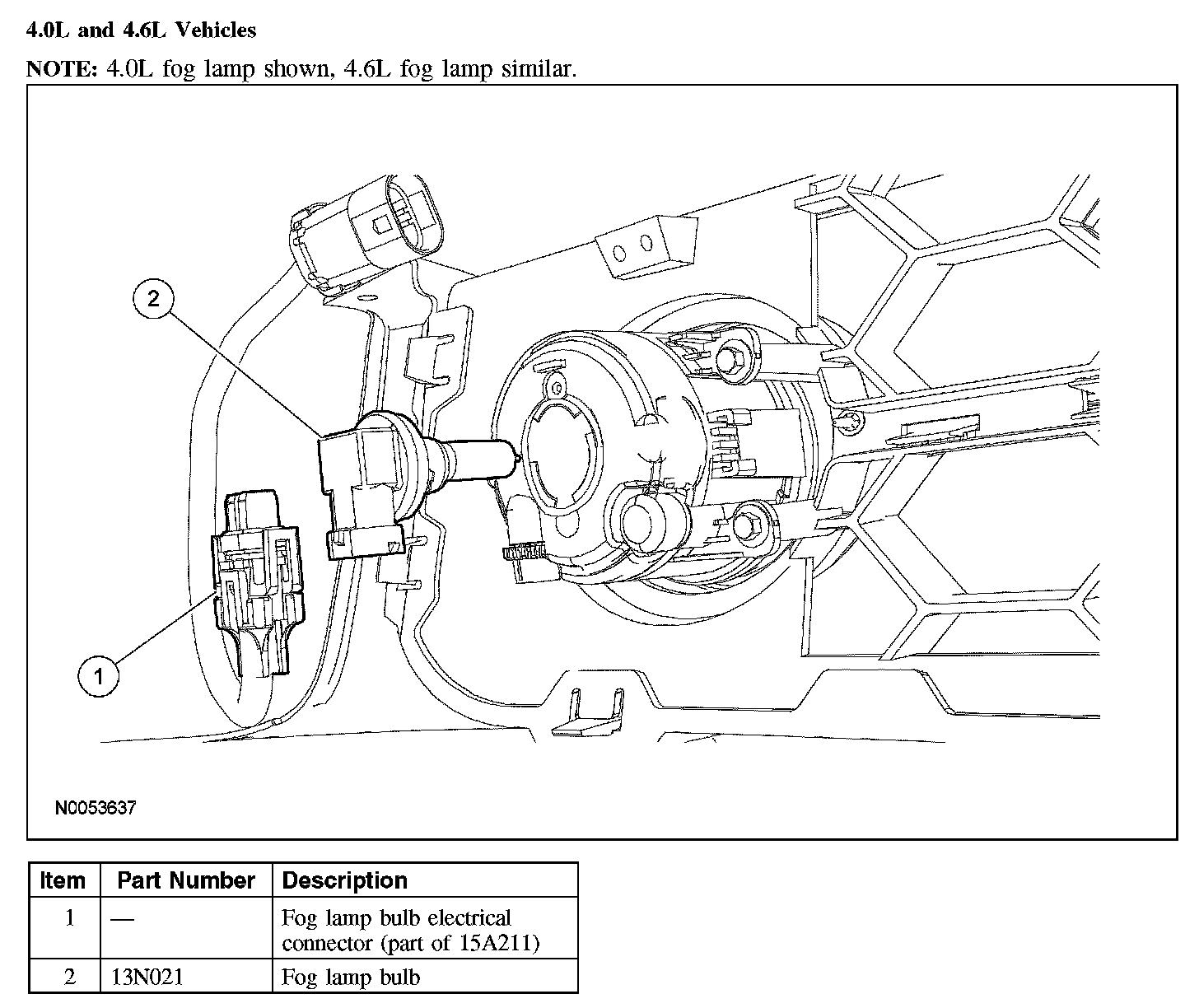 4.0L and 4.6L Vehicles

NOTE: 4.0L fog lamp shown, 4.6L fog lamp similar.

2

1

N0053637

| Item | Part Number | Description |
|---|---|---|
| 1 | — | Fog lamp bulb electrical connector (part of 15A211) |
| 2 | 13N021 | Fog lamp bulb |