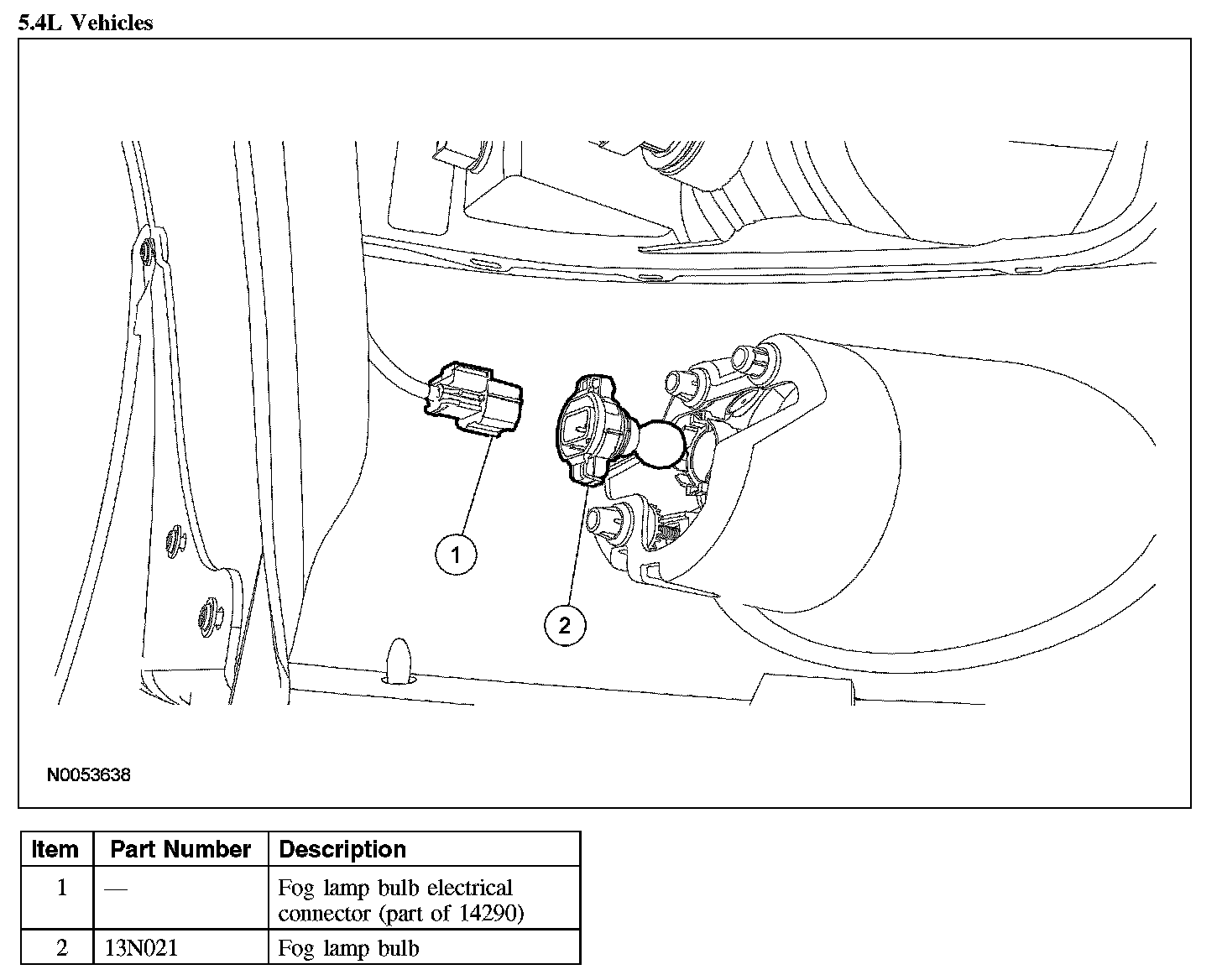 5.4L Vehicles

1

2

N0053638

| Item | Part Number | Description |
|---|---|---|
| 1 | — | Fog lamp bulb electrical connector (part of 14290) |
| 2 | 13N021 | Fog lamp bulb |