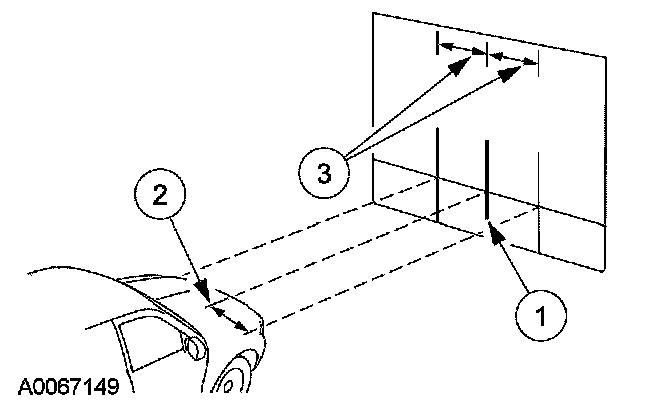 3
2
1
A0067149