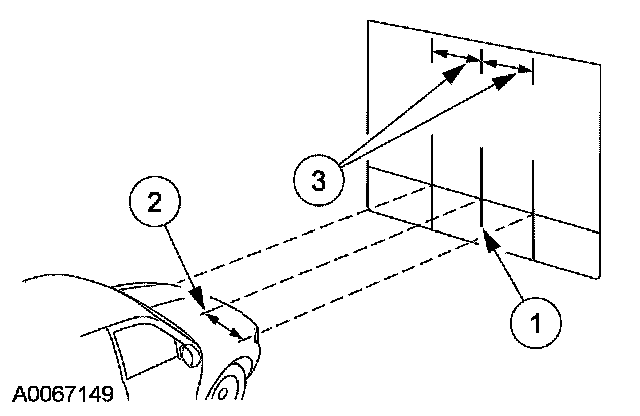 3

2

1

A0067149