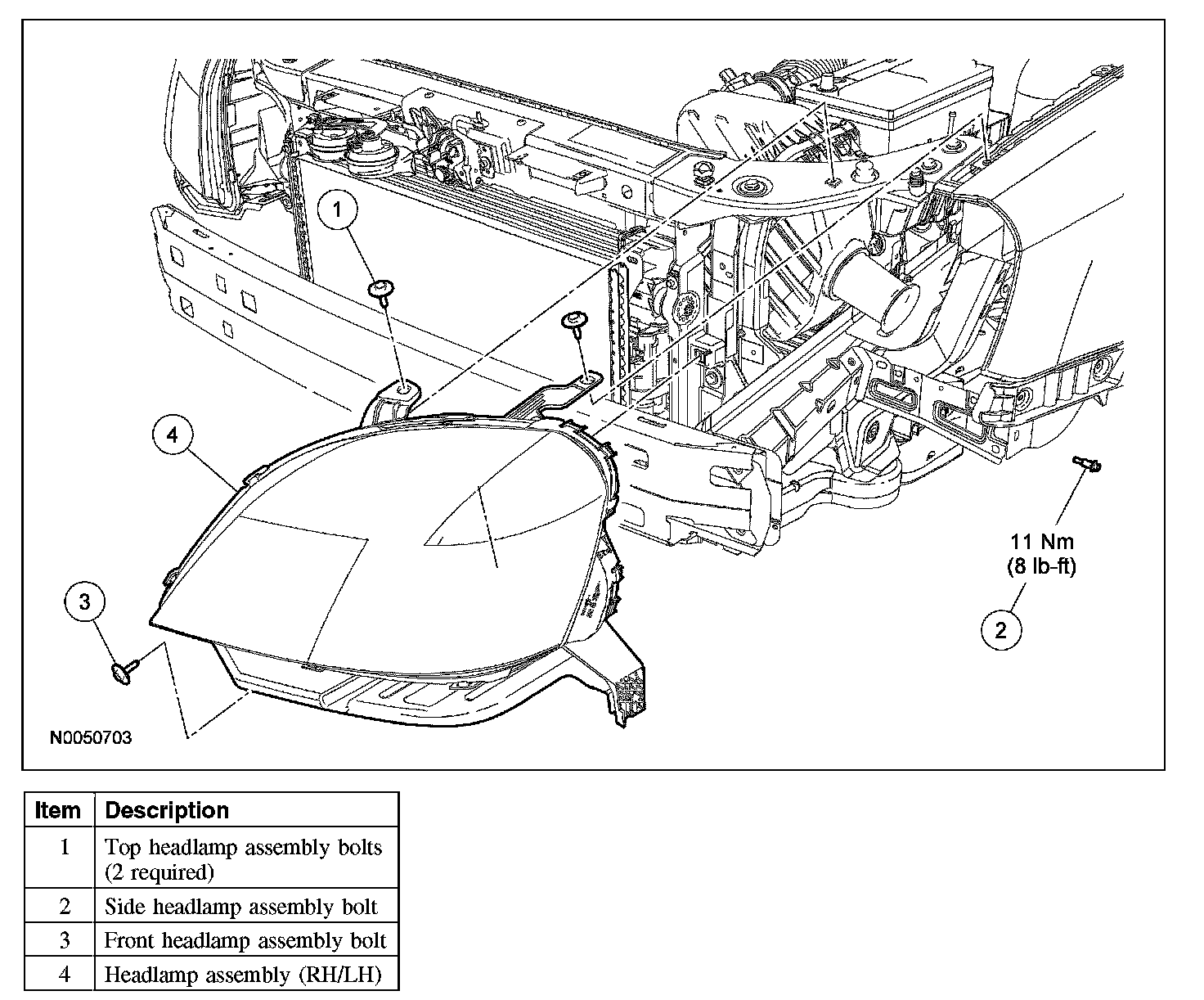 1

4

3

11 Nm
(8 lb-ft)

2

N0050703

| Item | Description |
|---|---|
| 1 | Top headlamp assembly bolts (2 required) |
| 2 | Side headlamp assembly bolt |
| 3 | Front headlamp assembly bolt |
| 4 | Headlamp assembly (RH/LH) |