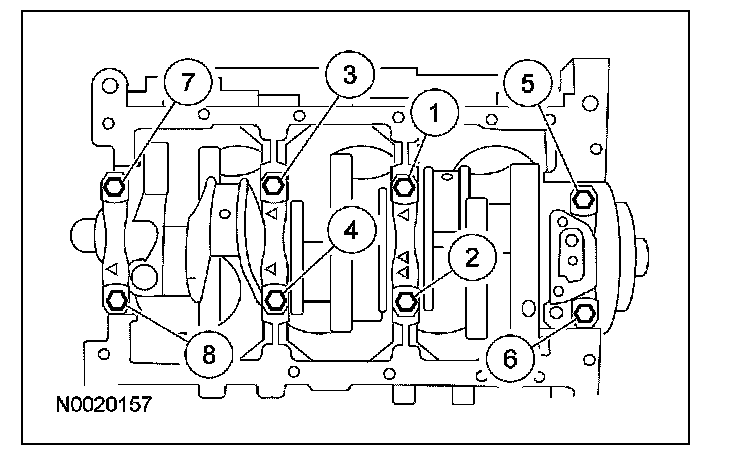 7
3
5
1
4
2
8
6
N0020157