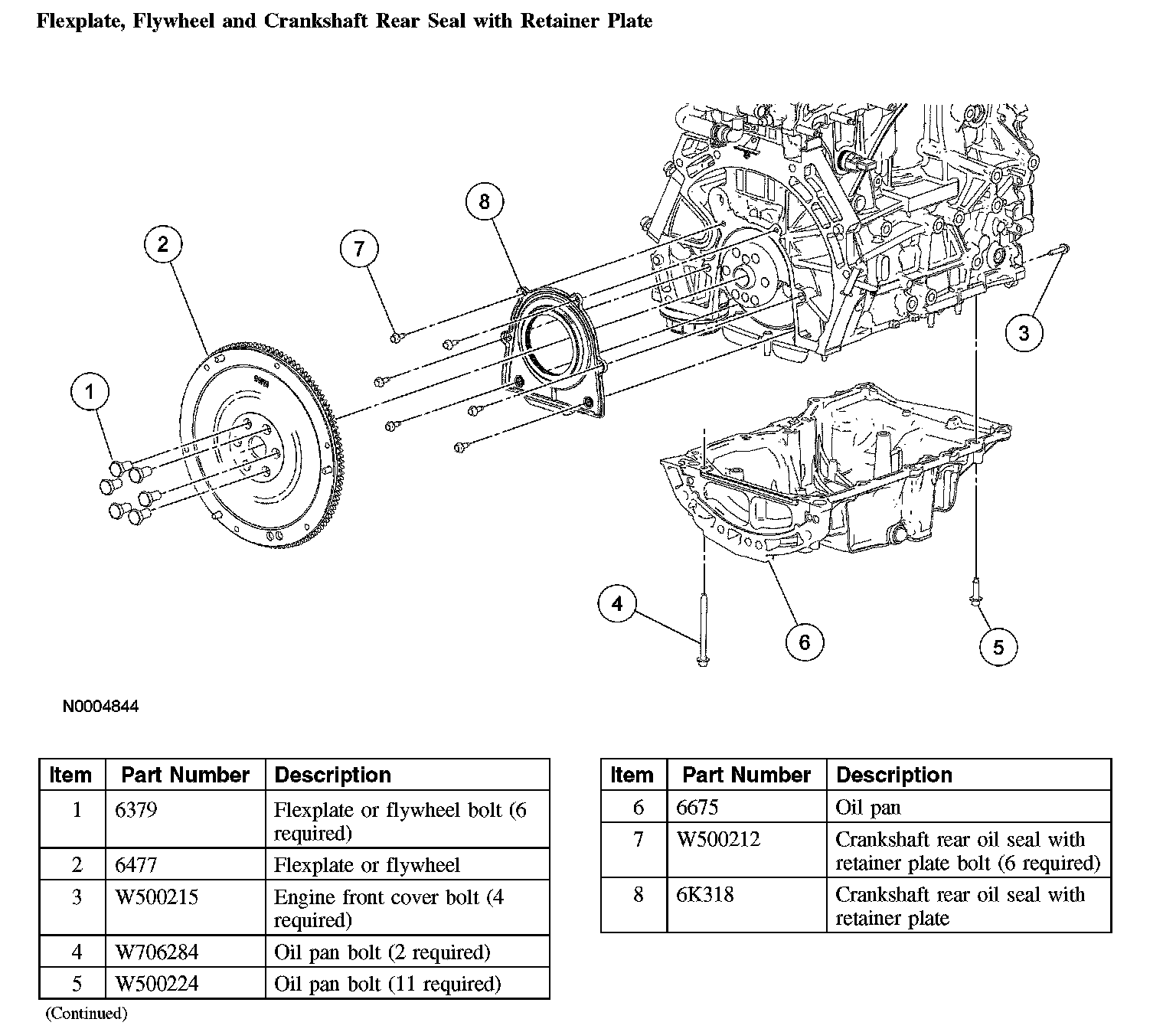 Flexplate, Flywheel and Crankshaft Rear Seal with Retainer Plate

8
2
7
3
1
4
6
5

N0004844

| Item | Part Number | Description |
|---|---|---|
| 1 | 6379 | Flexplate or flywheel bolt (6 required) |
| 2 | 6477 | Flexplate or flywheel |
| 3 | W500215 | Engine front cover bolt (4 required) |
| 4 | W706284 | Oil pan bolt (2 required) |
| 5 | W500224 | Oil pan bolt (11 required) |

(Continued)

| Item | Part Number | Description |
|---|---|---|
| 6 | 6675 | Oil pan |
| 7 | W500212 | Crankshaft rear oil seal with retainer plate bolt (6 required) |
| 8 | 6K318 | Crankshaft rear oil seal with retainer plate |