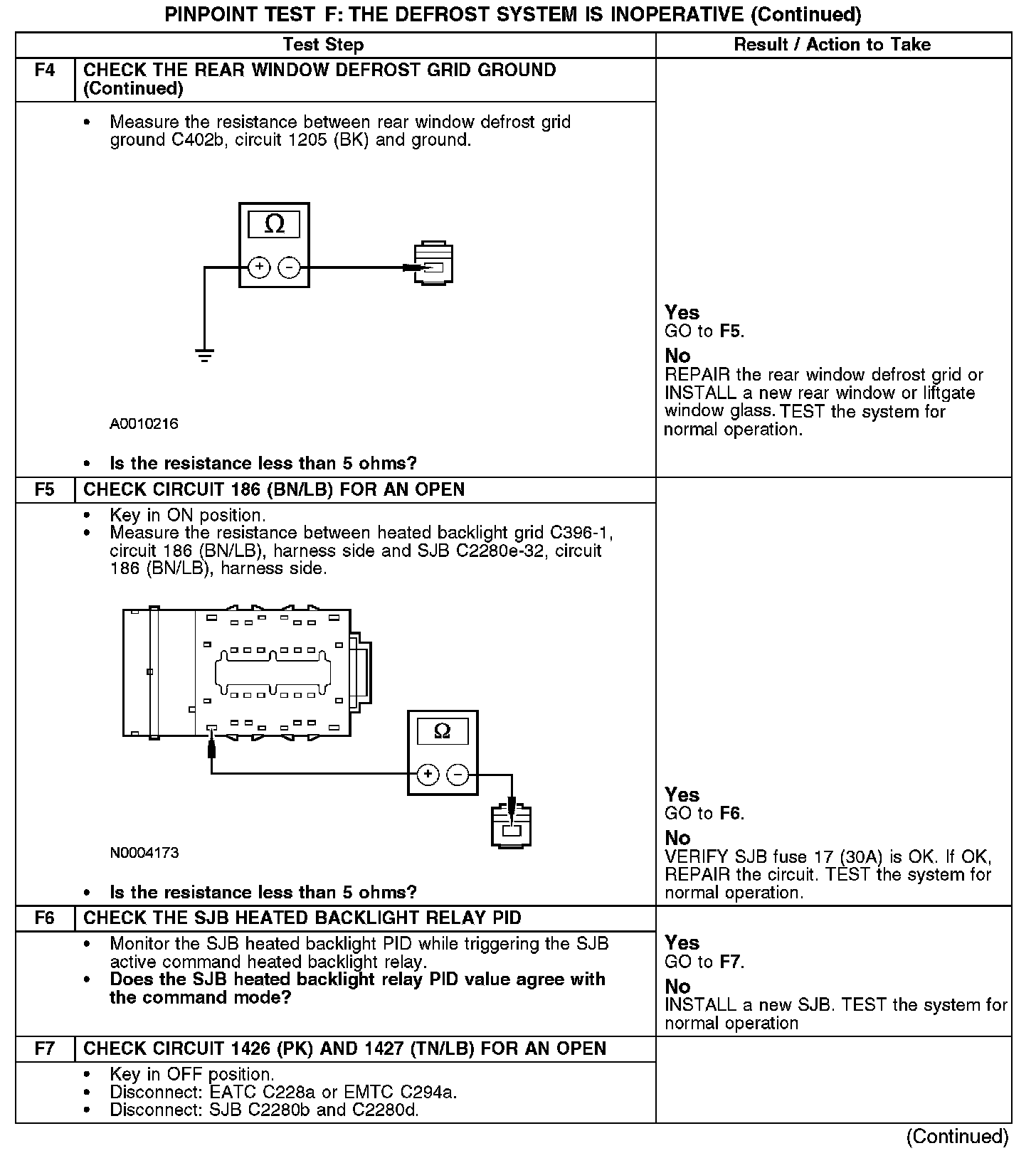 PINPOINT TEST F: THE DEFROST SYSTEM IS INOPERATIVE (Continued)

| | Test Step | Result / Action to Take |
|---|---|---|
| F4 | CHECK THE REAR WINDOW DEFROST GRID GROUND (Continued) | |
| | • Measure the resistance between rear window defrost grid ground C402b, circuit 1205 (BK) and ground. $\Omega$ + − A0010216 • Is the resistance less than 5 ohms? | Yes GO to F5. No REPAIR the rear window defrost grid or INSTALL a new rear window or liftgate window glass. TEST the system for normal operation. |
| F5 | CHECK CIRCUIT 186 (BN/LB) FOR AN OPEN | |
| | • Key in ON position. • Measure the resistance between heated backlight grid C396-1, circuit 186 (BN/LB), harness side and SJB C2280e-32, circuit 186 (BN/LB), harness side. $\Omega$ + − N0004173 • Is the resistance less than 5 ohms? | Yes GO to F6. No VERIFY SJB fuse 17 (30A) is OK. If OK, REPAIR the circuit. TEST the system for normal operation. |
| F6 | CHECK THE SJB HEATED BACKLIGHT RELAY PID | |
| | • Monitor the SJB heated backlight PID while triggering the SJB active command heated backlight relay. • Does the SJB heated backlight relay PID value agree with the command mode? | Yes GO to F7. No INSTALL a new SJB. TEST the system for normal operation |
| F7 | CHECK CIRCUIT 1426 (PK) AND 1427 (TN/LB) FOR AN OPEN | |
| | • Key in OFF position. • Disconnect: EATC C228a or EMTC C294a. • Disconnect: SJB C2280b and C2280d. | |

(Continued)