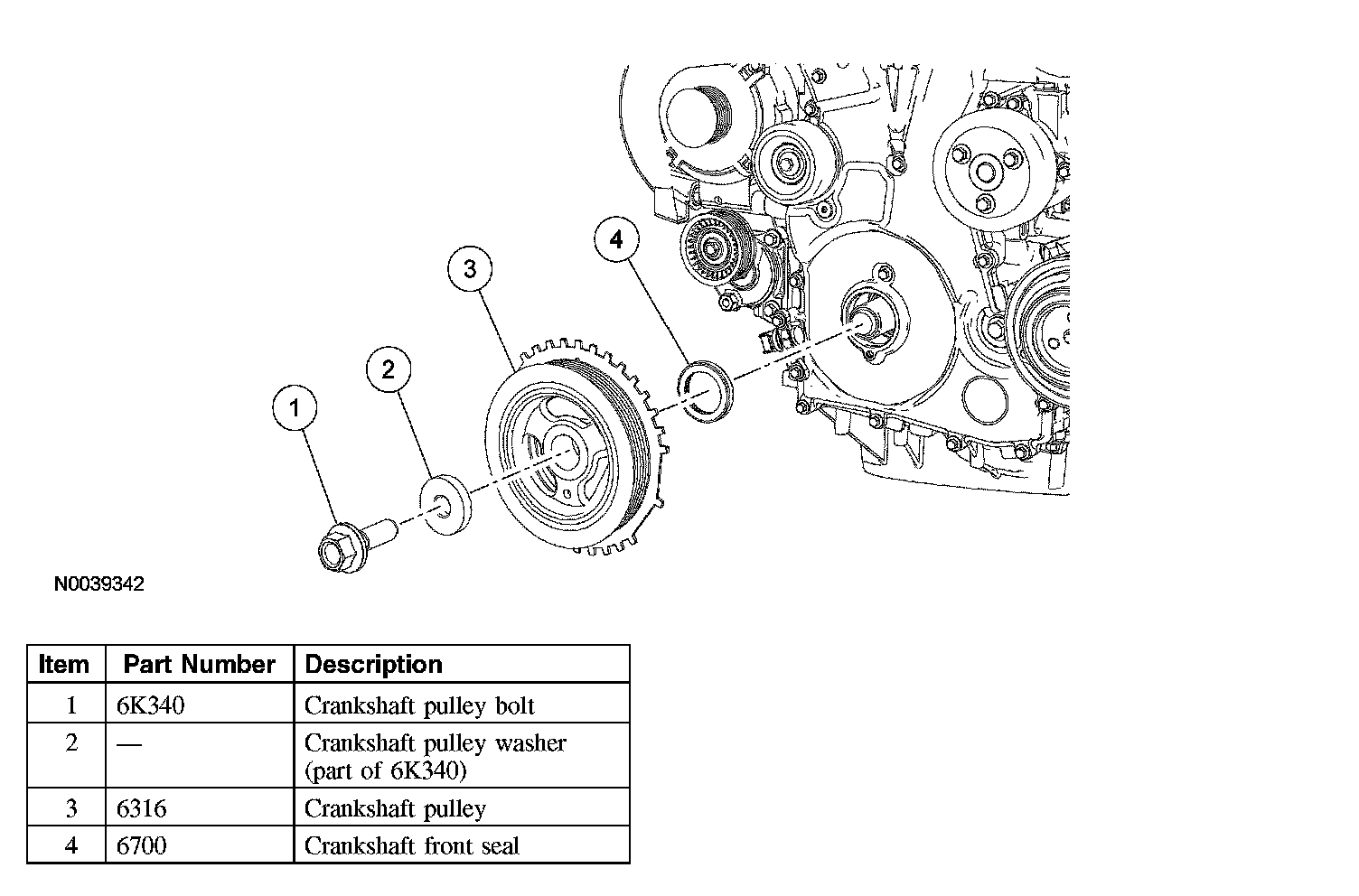 4
3
2
1
N0039342

| Item | Part Number | Description |
|---|---|---|
| 1 | 6K340 | Crankshaft pulley bolt |
| 2 | — | Crankshaft pulley washer (part of 6K340) |
| 3 | 6316 | Crankshaft pulley |
| 4 | 6700 | Crankshaft front seal |