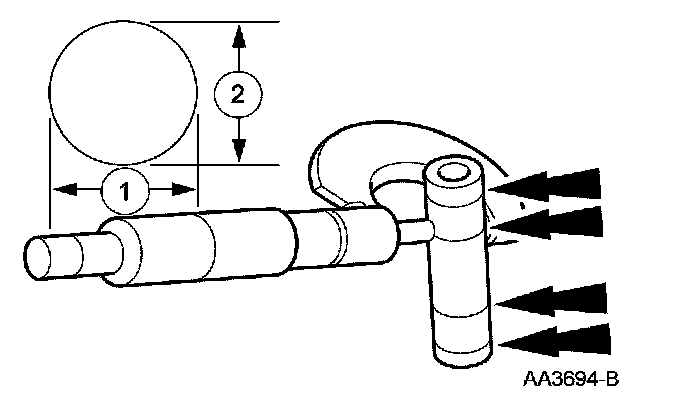 2

1

AA3694-B