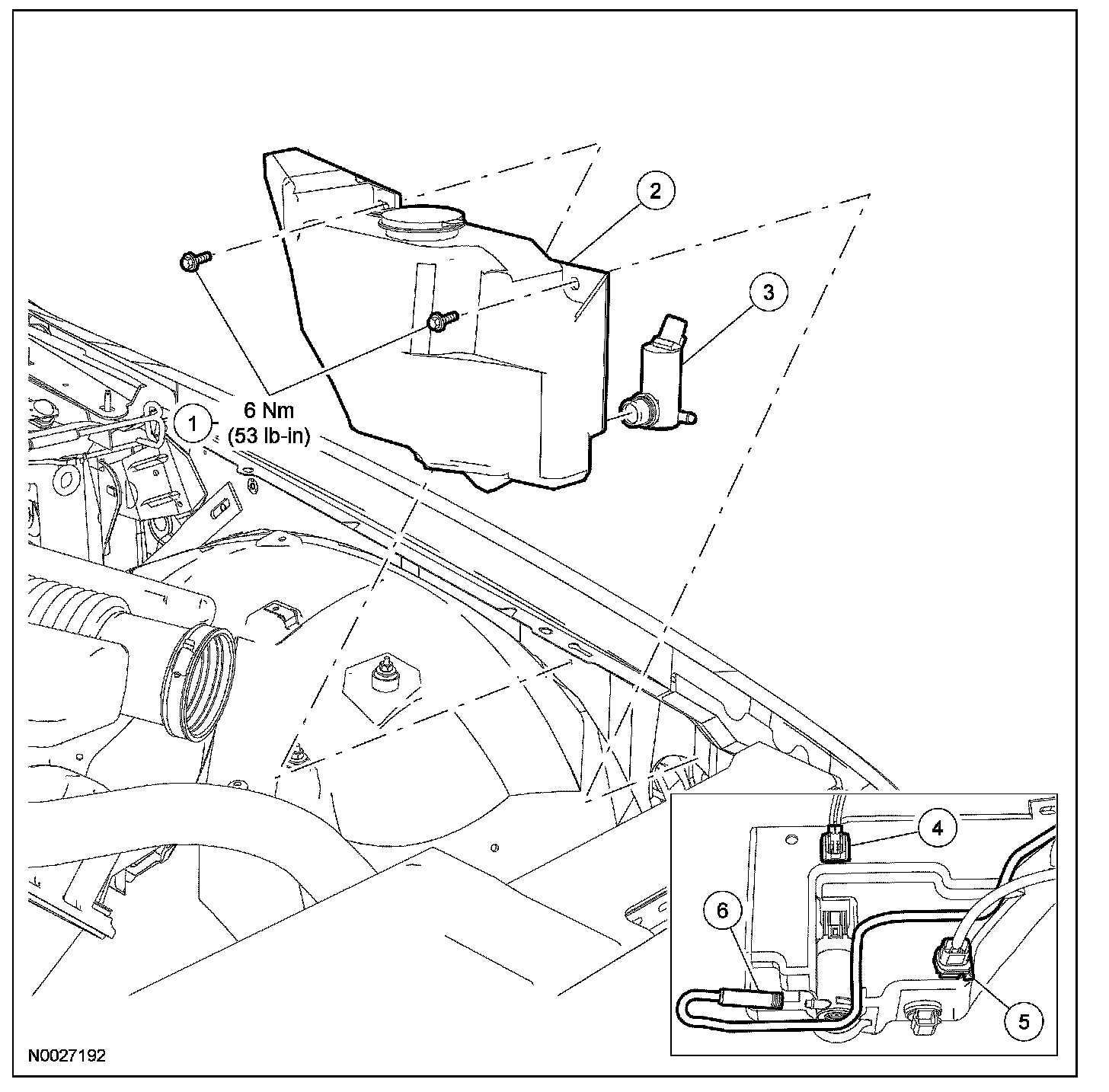 2

3

1

6 Nm
(53 lb-in)

4

6

5

N0027192