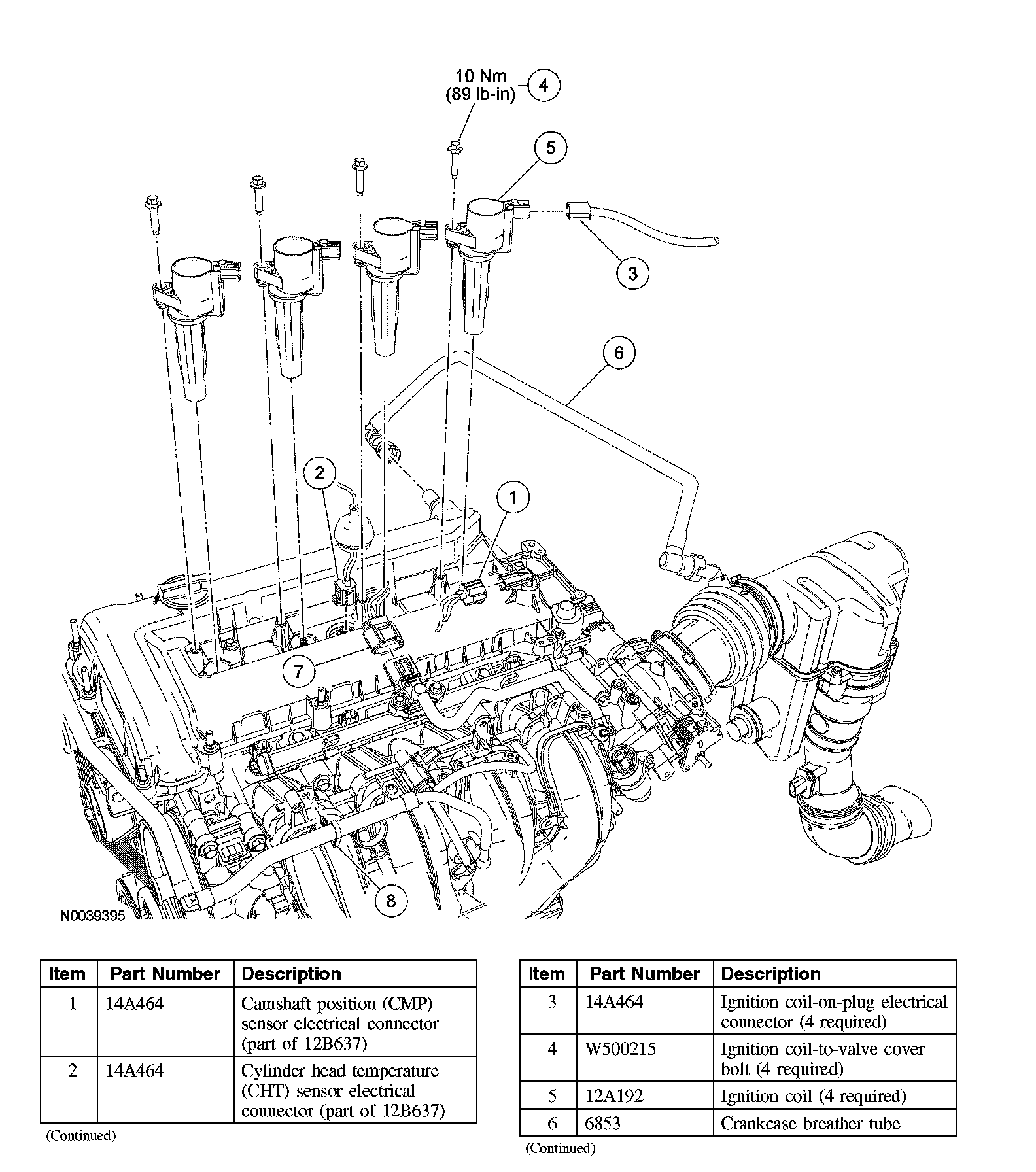 10 Nm
(89 lb-in)

4

5

3

6

2

1

7

8

N0039395

| Item | Part Number | Description |
|---|---|---|
| 1 | 14A464 | Camshaft position (CMP) sensor electrical connector (part of 12B637) |
| 2 | 14A464 | Cylinder head temperature (CHT) sensor electrical connector (part of 12B637) |

(Continued)

| Item | Part Number | Description |
|---|---|---|
| 3 | 14A464 | Ignition coil-on-plug electrical connector (4 required) |
| 4 | W500215 | Ignition coil-to-valve cover bolt (4 required) |
| 5 | 12A192 | Ignition coil (4 required) |
| 6 | 6853 | Crankcase breather tube |

(Continued)