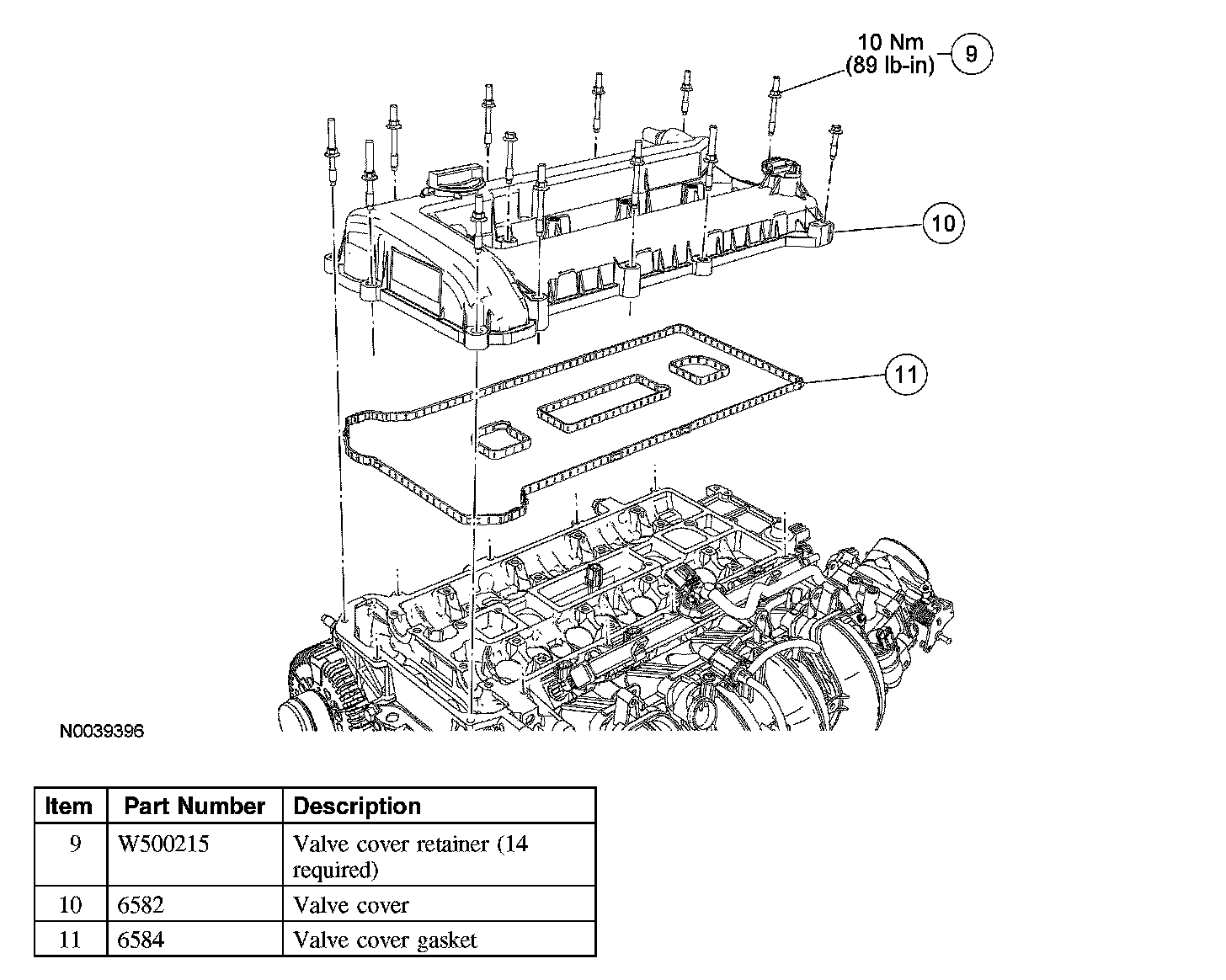 10 Nm
(89 lb-in)
9

10

11

N0039396

| Item | Part Number | Description |
|---|---|---|
| 9 | W500215 | Valve cover retainer (14 required) |
| 10 | 6582 | Valve cover |
| 11 | 6584 | Valve cover gasket |