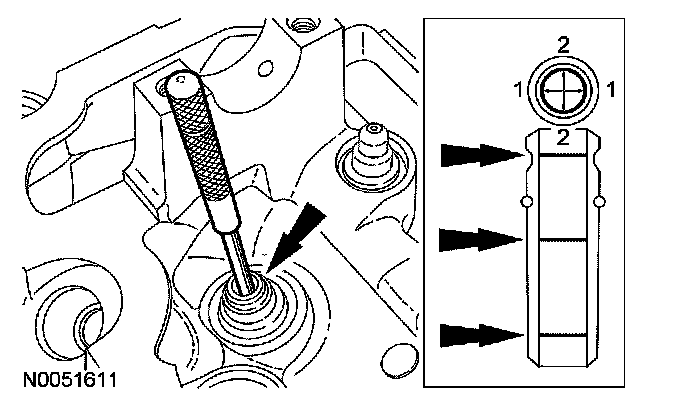 2
1
1
2
N0051611