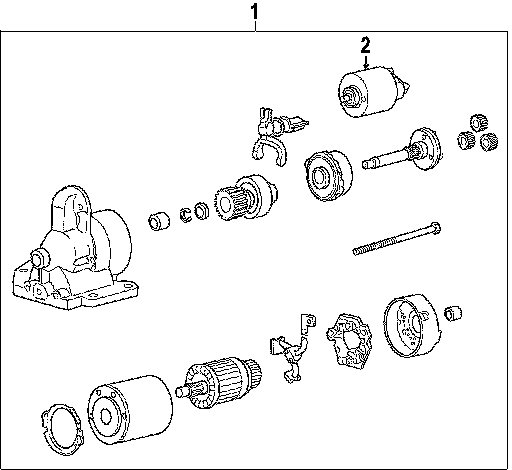 1
2