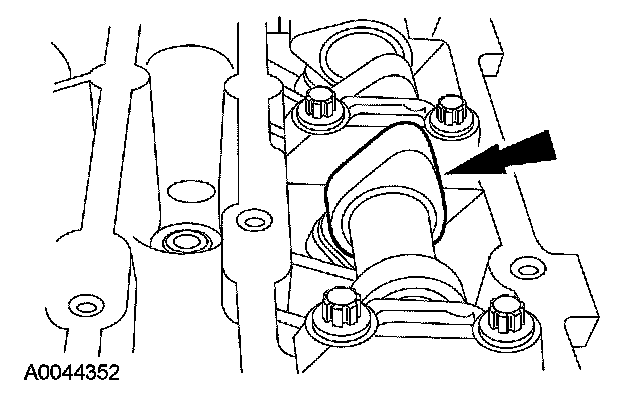 A0044352