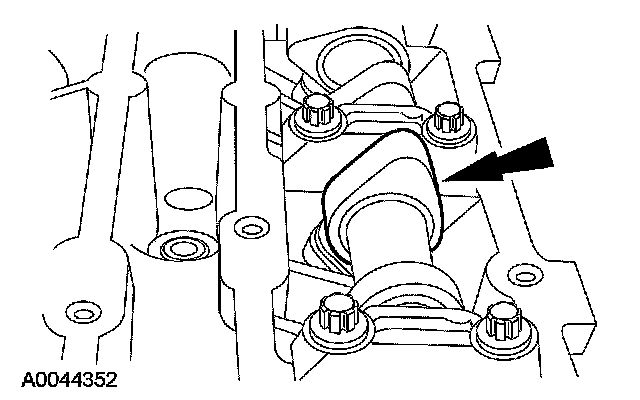 A0044352