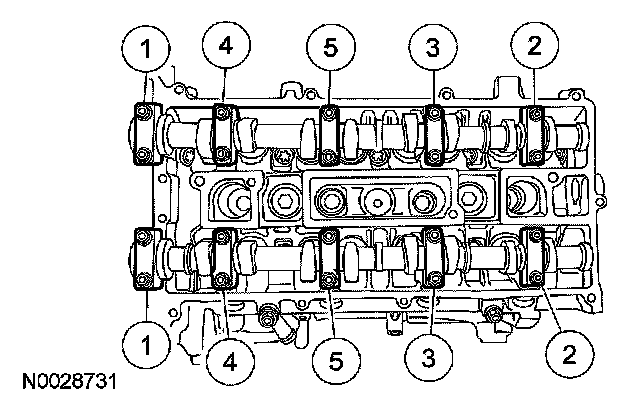 1
4
5
3
2
1
4
5
3
2
N0028731