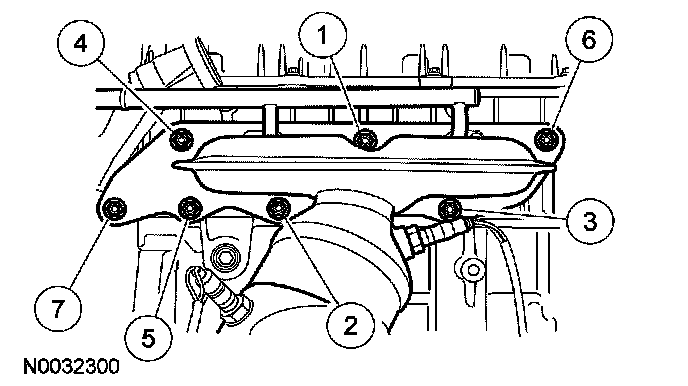 4
1
6
3
7
5
2
N0032300