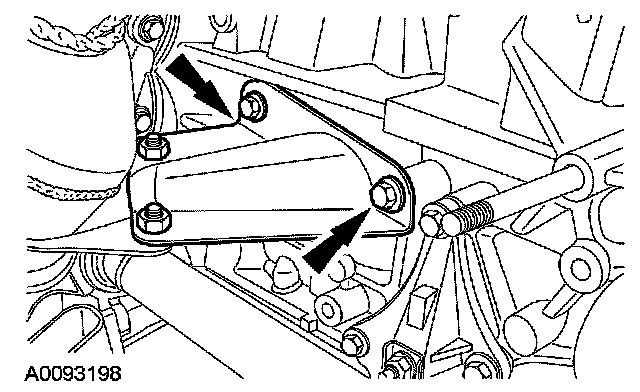 A0093198