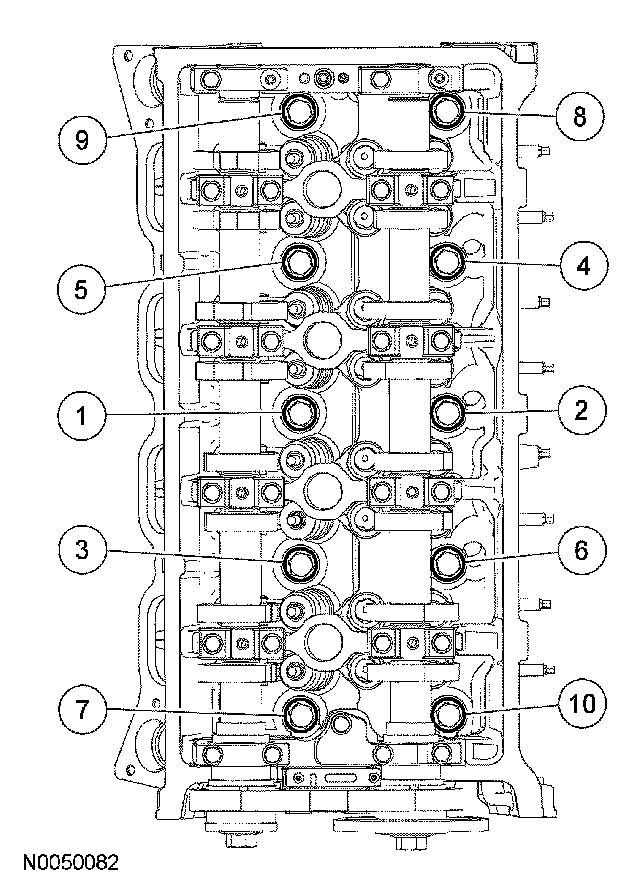 9
8
5
4
1
2
3
6
7
10
N0050082