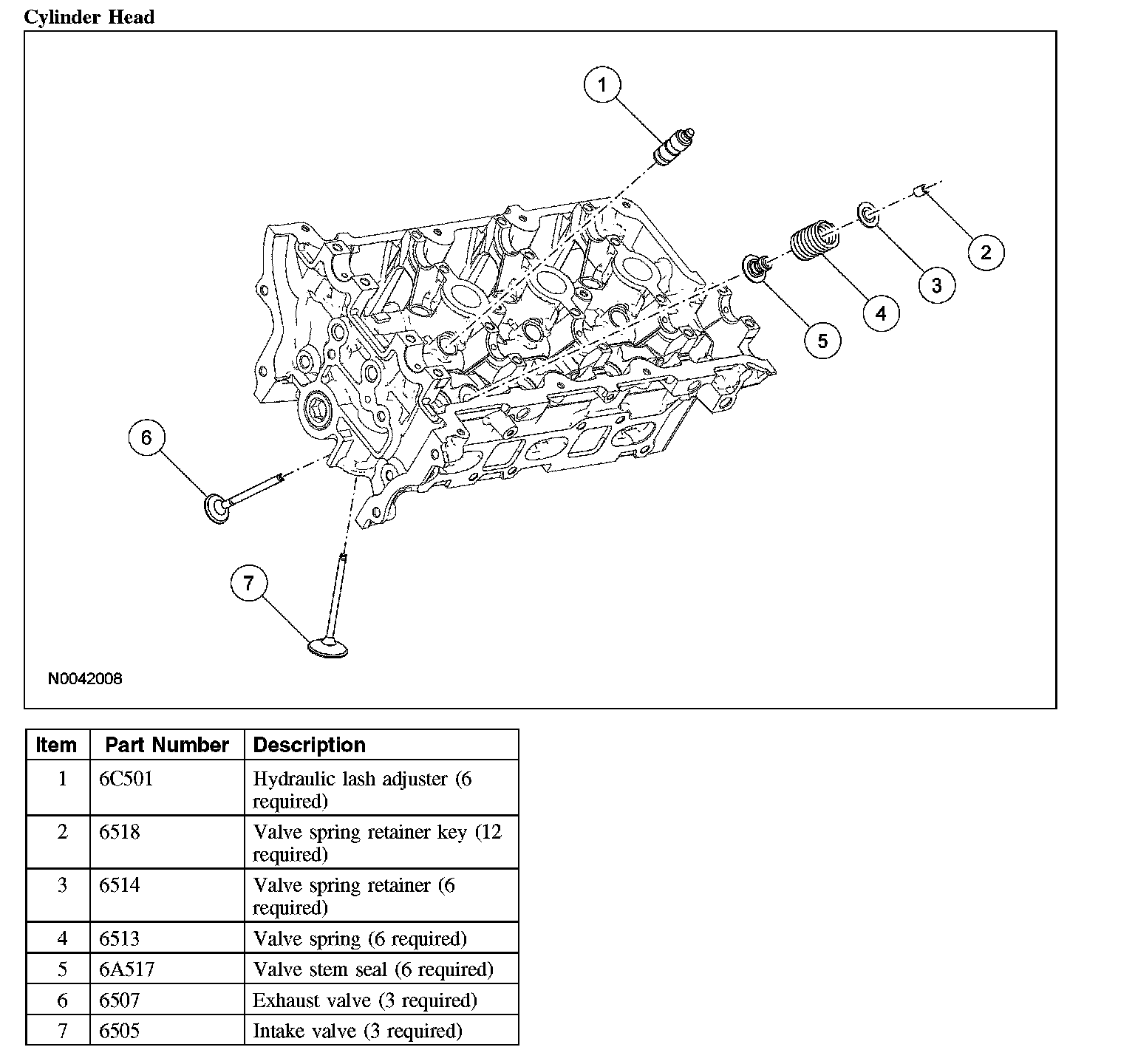 Cylinder Head

1

2

3

4

5

6

7

N0042008

| Item | Part Number | Description |
|---|---|---|
| 1 | 6C501 | Hydraulic lash adjuster (6 required) |
| 2 | 6518 | Valve spring retainer key (12 required) |
| 3 | 6514 | Valve spring retainer (6 required) |
| 4 | 6513 | Valve spring (6 required) |
| 5 | 6A517 | Valve stem seal (6 required) |
| 6 | 6507 | Exhaust valve (3 required) |
| 7 | 6505 | Intake valve (3 required) |