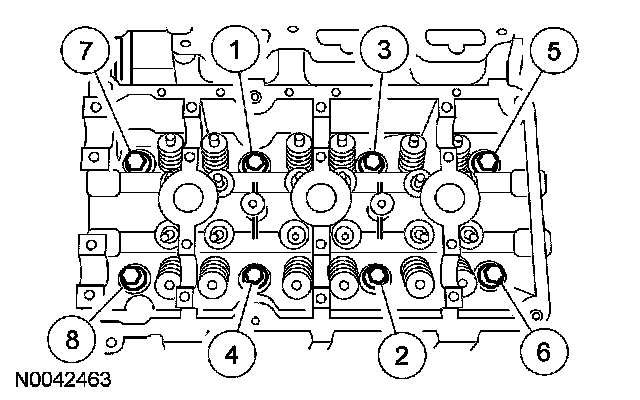 7
1
3
5
8
4
2
6
N0042463