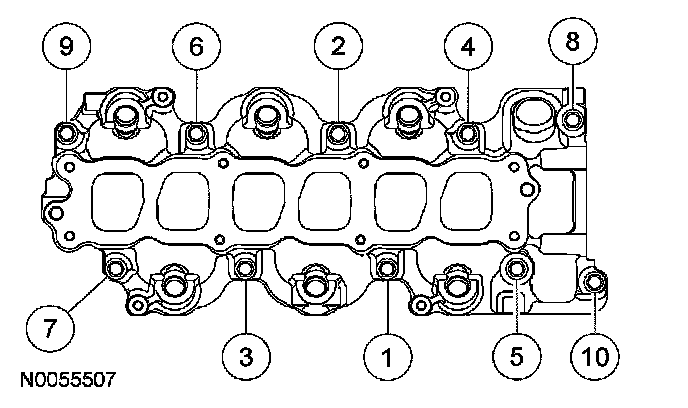 9
6
2
4
8
7
3
1
5
10
N0055507