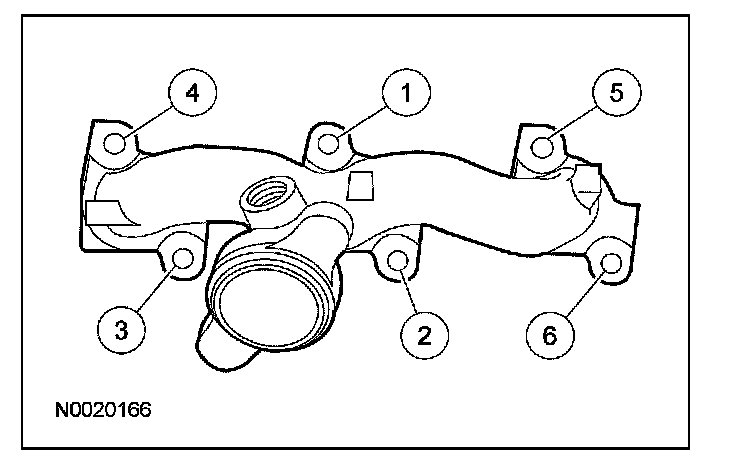 4
1
5
3
2
6
N0020166