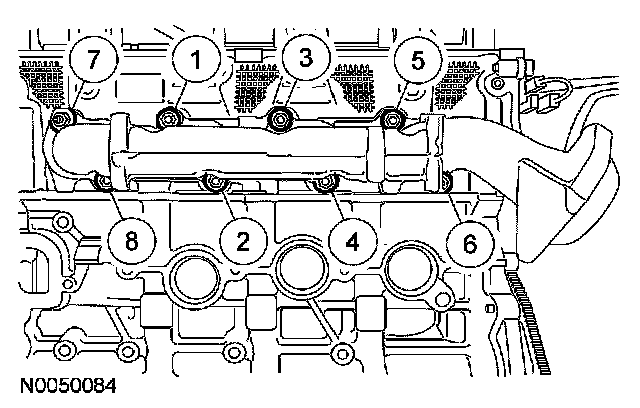 7
1
3
5
8
2
4
6
N0050084