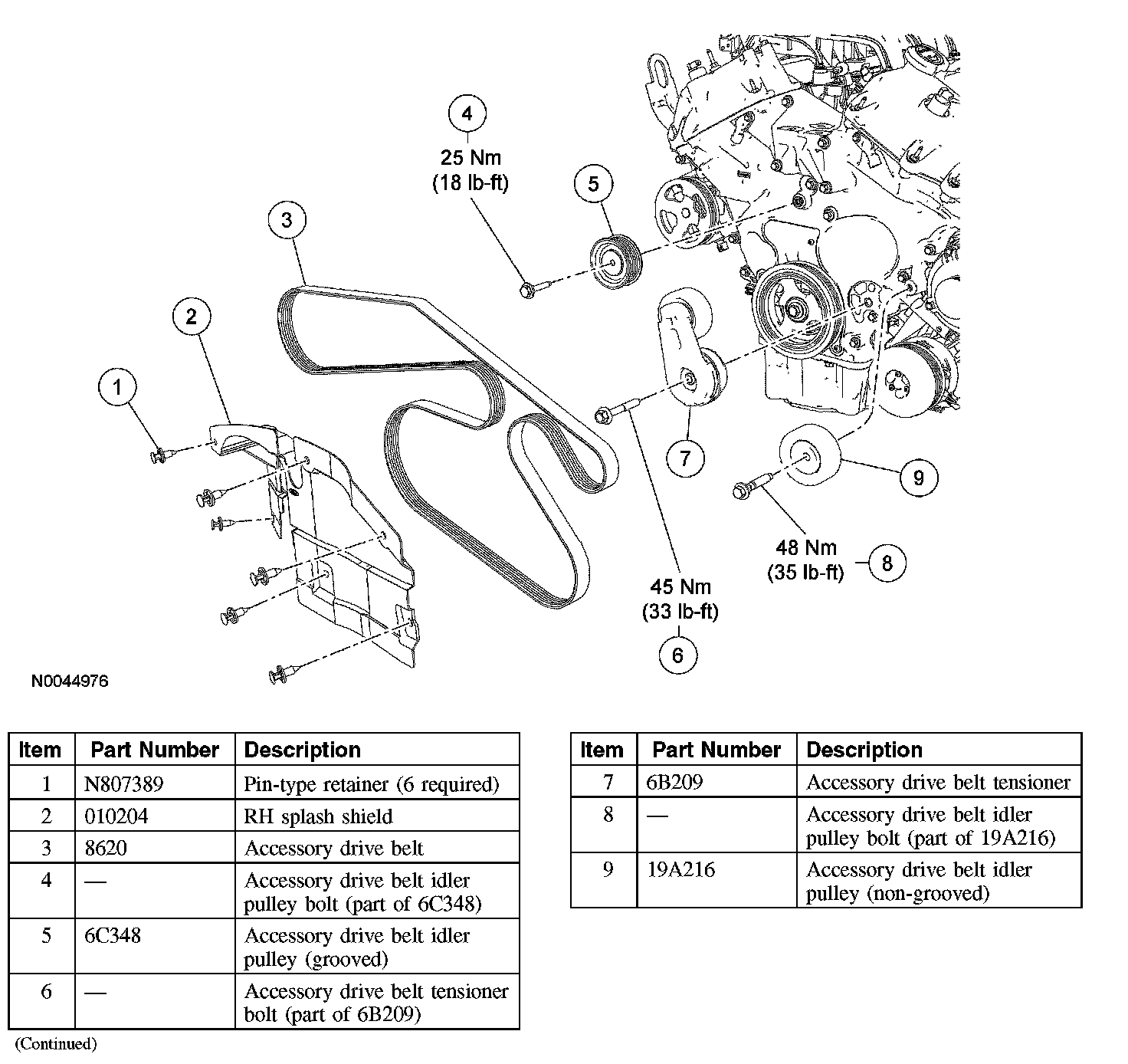 4
25 Nm
(18 lb-ft)

5

3

2

1

7

9

48 Nm
(35 lb-ft)

8

45 Nm
(33 lb-ft)

6

N0044976

| Item | Part Number | Description |
|---|---|---|
| 1 | N807389 | Pin-type retainer (6 required) |
| 2 | 010204 | RH splash shield |
| 3 | 8620 | Accessory drive belt |
| 4 | — | Accessory drive belt idler pulley bolt (part of 6C348) |
| 5 | 6C348 | Accessory drive belt idler pulley (grooved) |
| 6 | — | Accessory drive belt tensioner bolt (part of 6B209) |

(Continued)

| Item | Part Number | Description |
|---|---|---|
| 7 | 6B209 | Accessory drive belt tensioner |
| 8 | — | Accessory drive belt idler pulley bolt (part of 19A216) |
| 9 | 19A216 | Accessory drive belt idler pulley (non-grooved) |