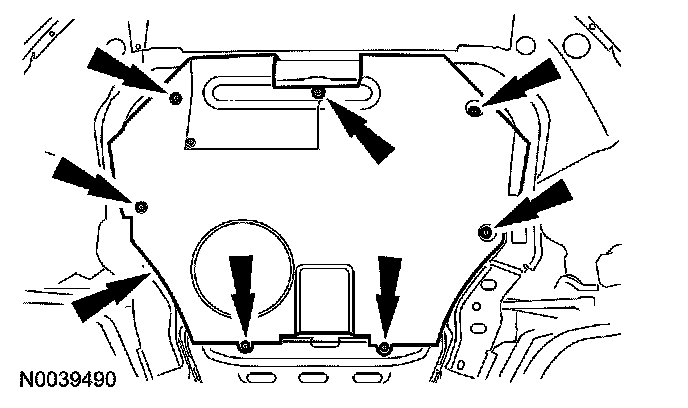 N0039490