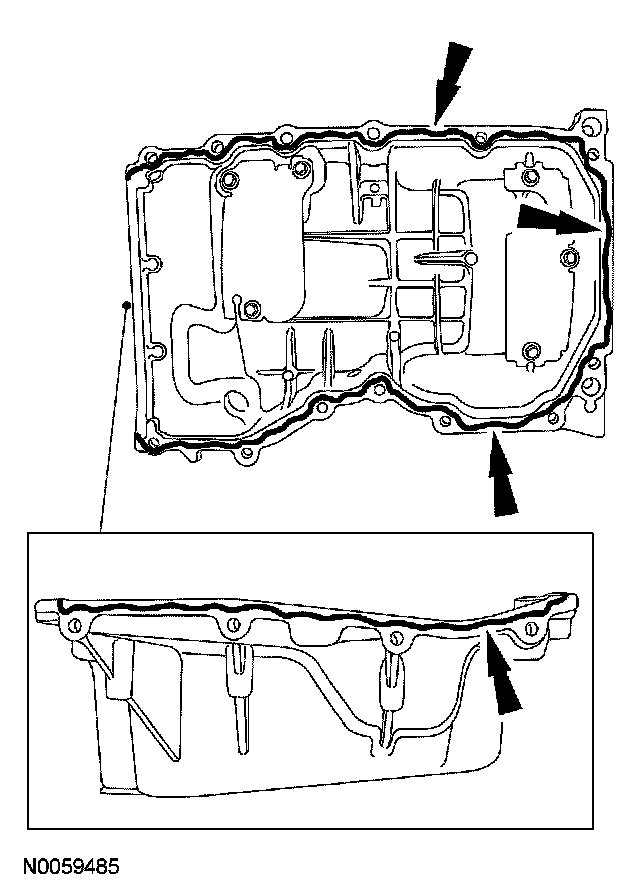 N0059485