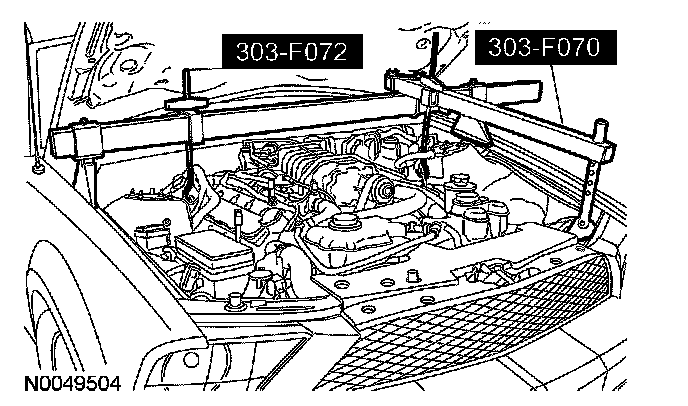 303-F072
303-F070
N0049504