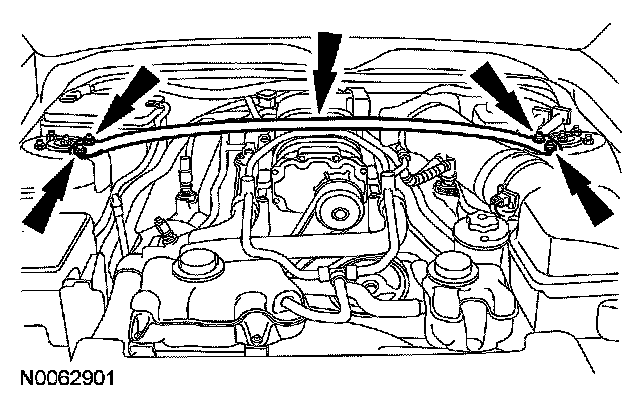 N0062901