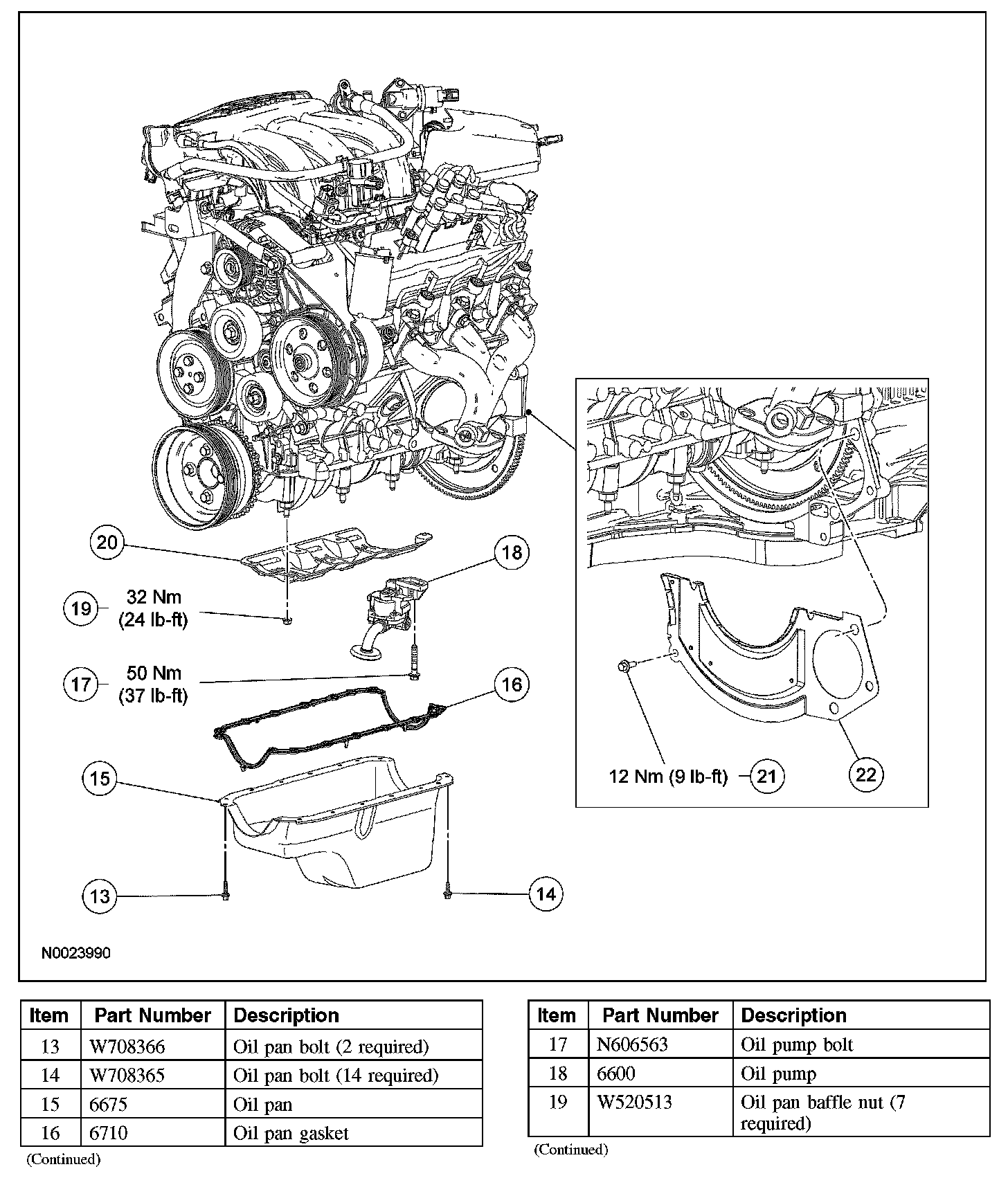 20

18

19 32 Nm (24 lb-ft)

17 50 Nm (37 lb-ft)

16

15

13

14

12 Nm (9 lb-ft) 21

22

N0023990

| Item | Part Number | Description |
|---|---|---|
| 13 | W708366 | Oil pan bolt (2 required) |
| 14 | W708365 | Oil pan bolt (14 required) |
| 15 | 6675 | Oil pan |
| 16 | 6710 | Oil pan gasket |

(Continued)

| Item | Part Number | Description |
|---|---|---|
| 17 | N606563 | Oil pump bolt |
| 18 | 6600 | Oil pump |
| 19 | W520513 | Oil pan baffle nut (7 required) |

(Continued)