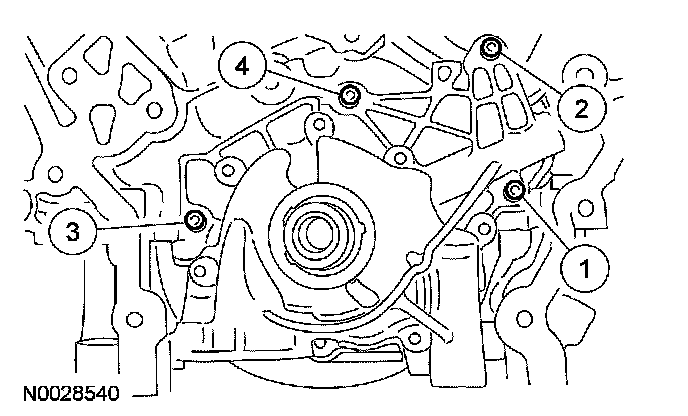 4
2
3
1
N0028540