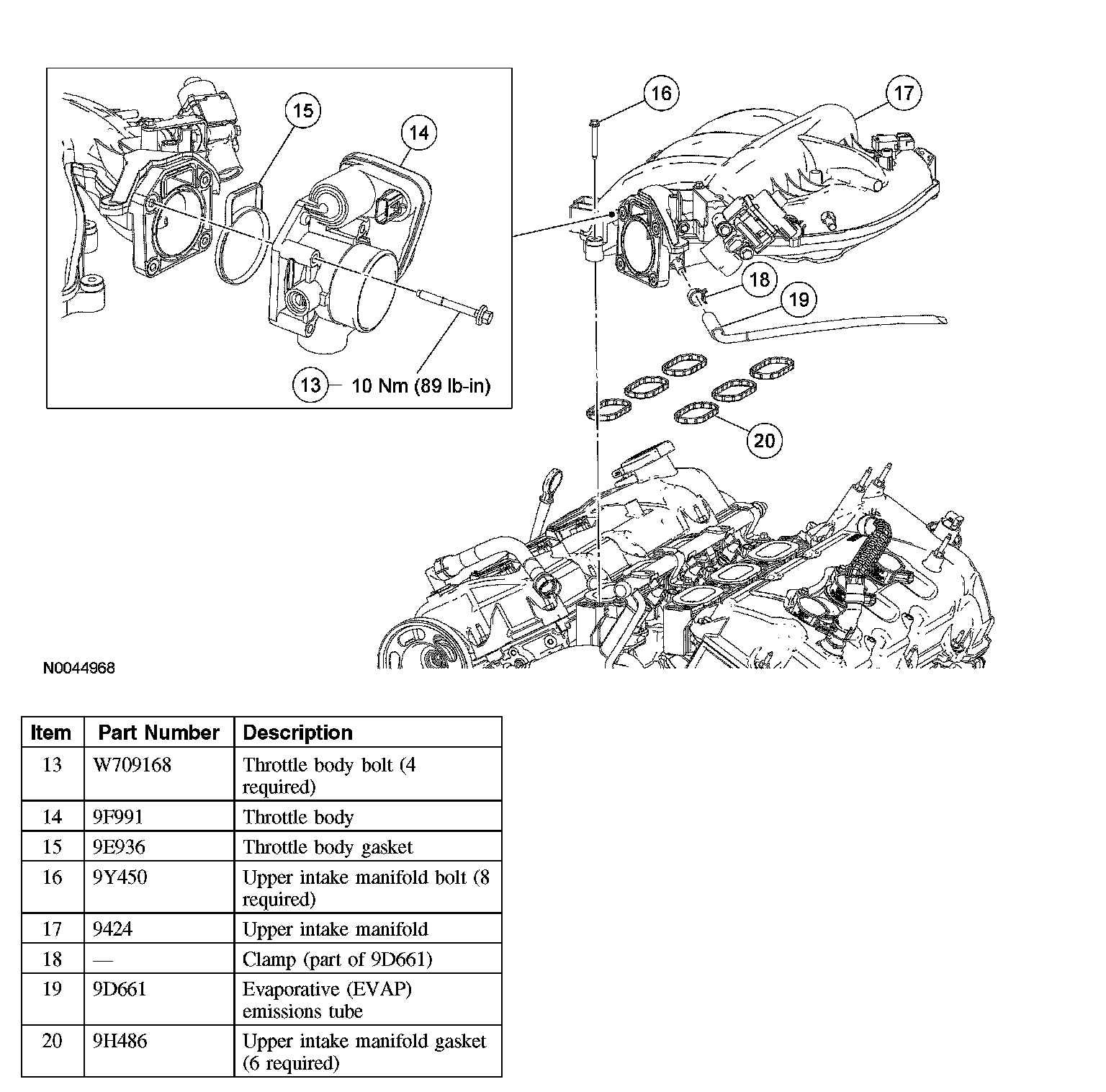 15

14

13 10 Nm (89 lb-in)

16

17

18

19

20

N0044968

| Item | Part Number | Description |
|---|---|---|
| 13 | W709168 | Throttle body bolt (4 required) |
| 14 | 9F991 | Throttle body |
| 15 | 9E936 | Throttle body gasket |
| 16 | 9Y450 | Upper intake manifold bolt (8 required) |
| 17 | 9424 | Upper intake manifold |
| 18 | — | Clamp (part of 9D661) |
| 19 | 9D661 | Evaporative (EVAP) emissions tube |
| 20 | 9H486 | Upper intake manifold gasket (6 required) |