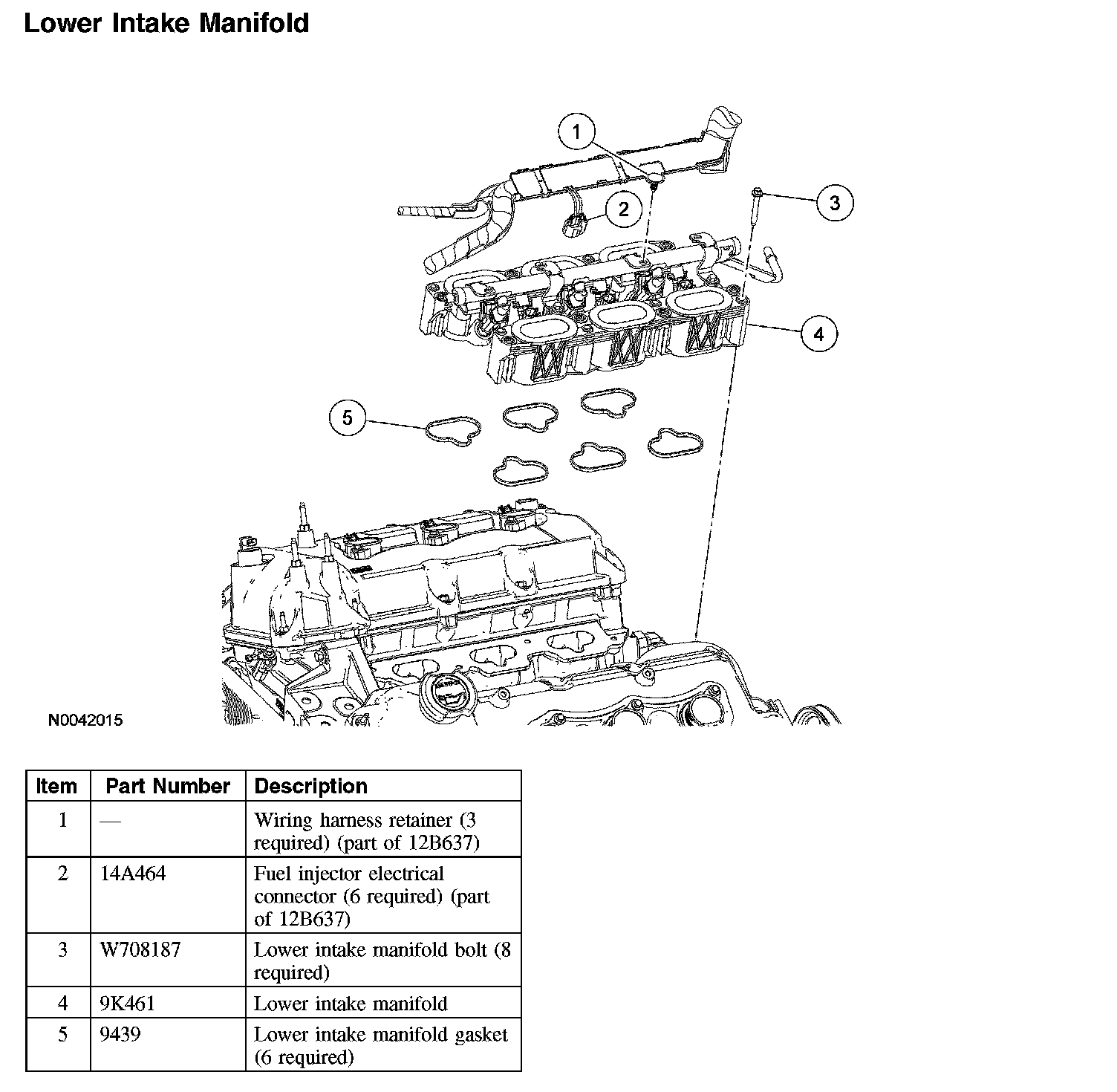 Lower Intake Manifold

1
2
3
4
5

N0042015

| Item | Part Number | Description |
|---|---|---|
| 1 | — | Wiring harness retainer (3 required) (part of 12B637) |
| 2 | 14A464 | Fuel injector electrical connector (6 required) (part of 12B637) |
| 3 | W708187 | Lower intake manifold bolt (8 required) |
| 4 | 9K461 | Lower intake manifold |
| 5 | 9439 | Lower intake manifold gasket (6 required) |