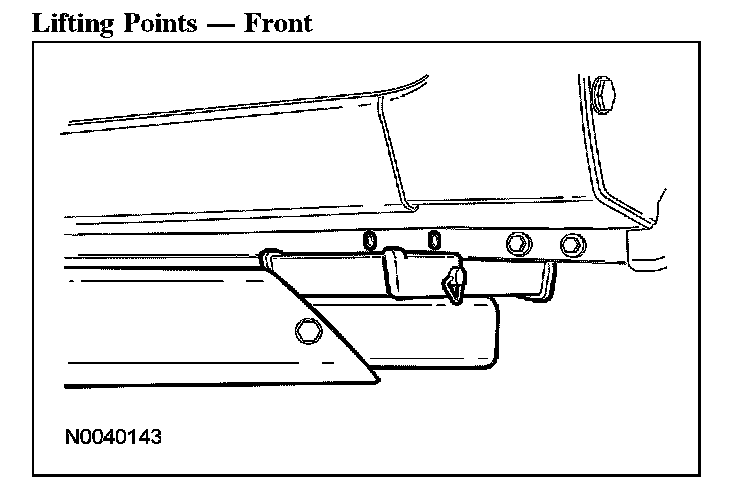 Lifting Points — Front

N0040143