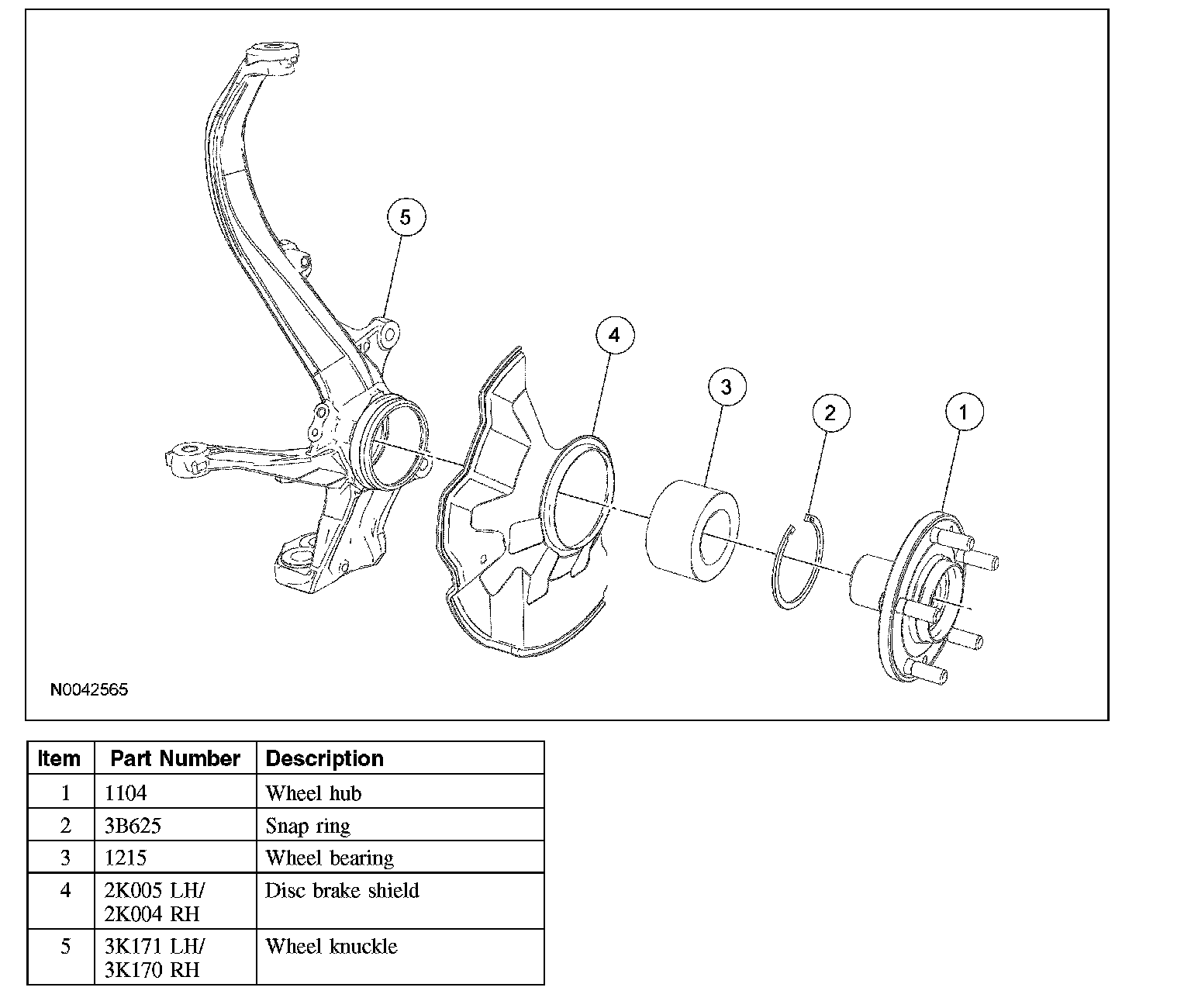 5
4
3
2
1

N0042565

| Item | Part Number | Description |
|---|---|---|
| 1 | 1104 | Wheel hub |
| 2 | 3B625 | Snap ring |
| 3 | 1215 | Wheel bearing |
| 4 | 2K005 LH/ 2K004 RH | Disc brake shield |
| 5 | 3K171 LH/ 3K170 RH | Wheel knuckle |