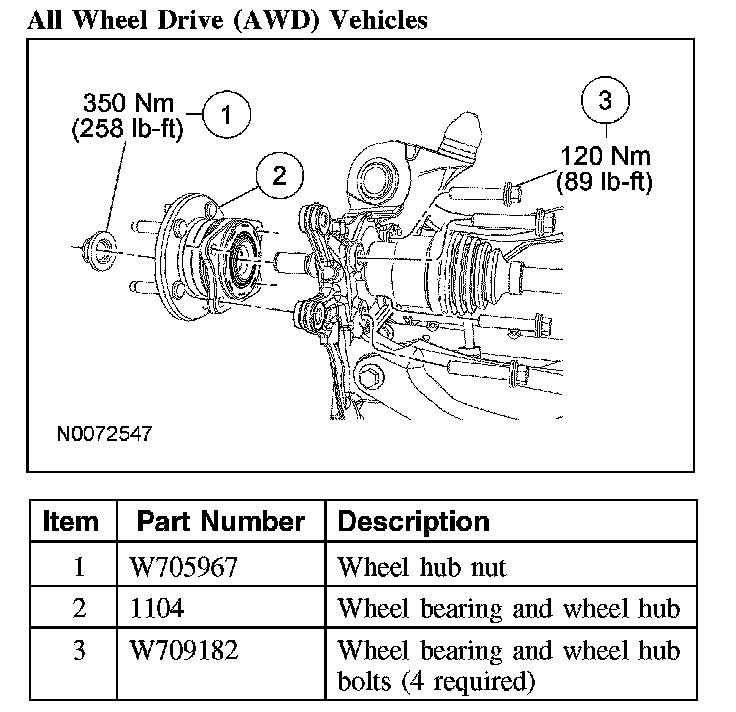 All Wheel Drive (AWD) Vehicles

350 Nm
(258 lb-ft)

1

2

3

120 Nm
(89 lb-ft)

N0072547

| Item | Part Number | Description |
|---|---|---|
| 1 | W705967 | Wheel hub nut |
| 2 | 1104 | Wheel bearing and wheel hub |
| 3 | W709182 | Wheel bearing and wheel hub bolts (4 required) |